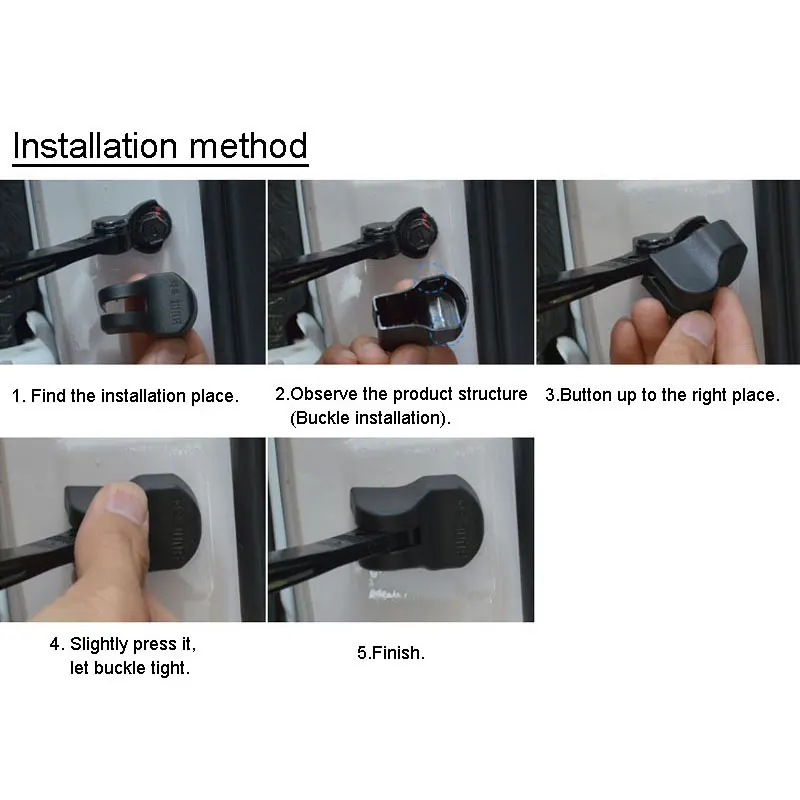 Installation method

1. Find the installation place.

2.Observe the product structure (Buckle installation).

3.Button up to the right place.

4. Slightly press it, let buckle tight.

5.Finish.