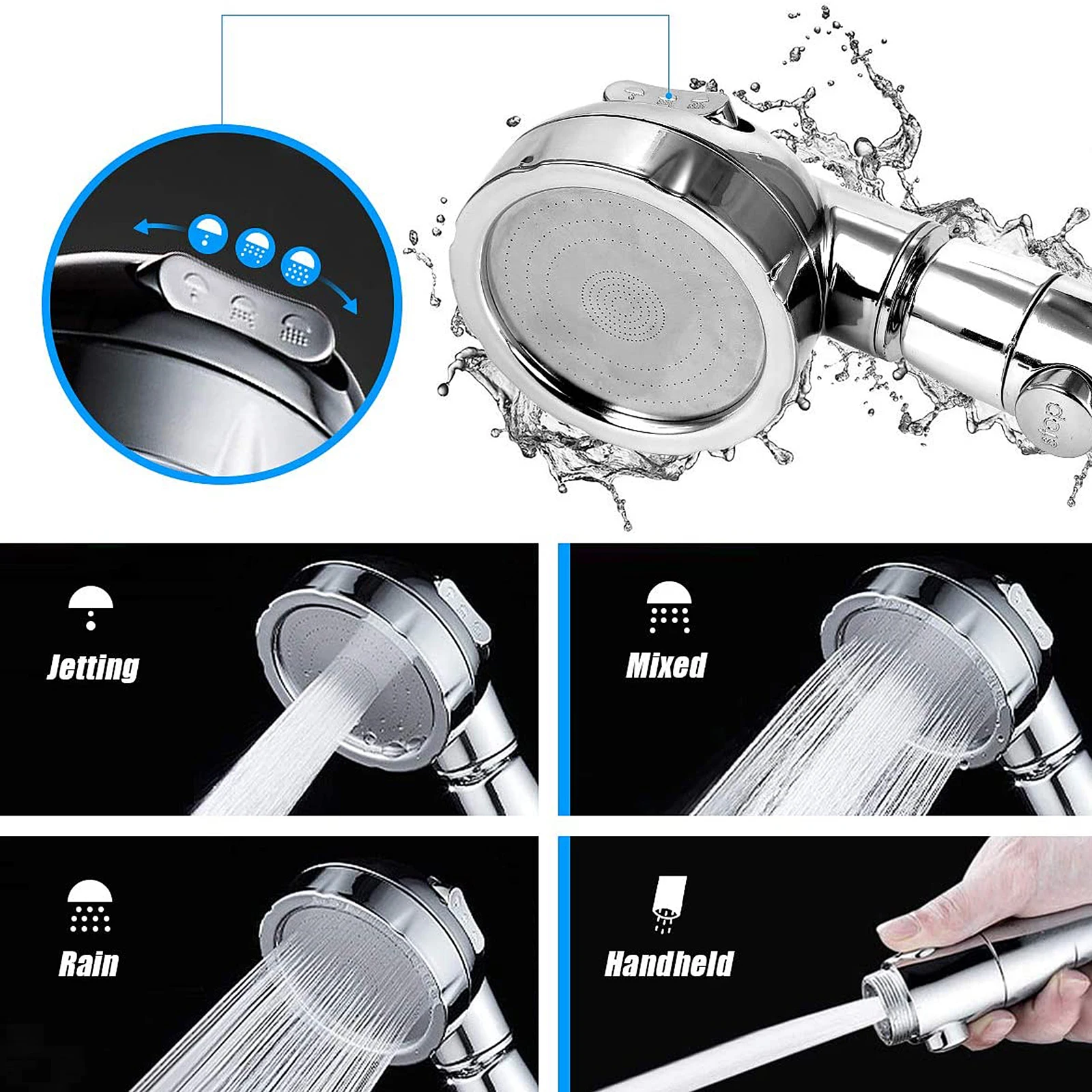 stop

Jetting

Mixed

Rain

Handheld