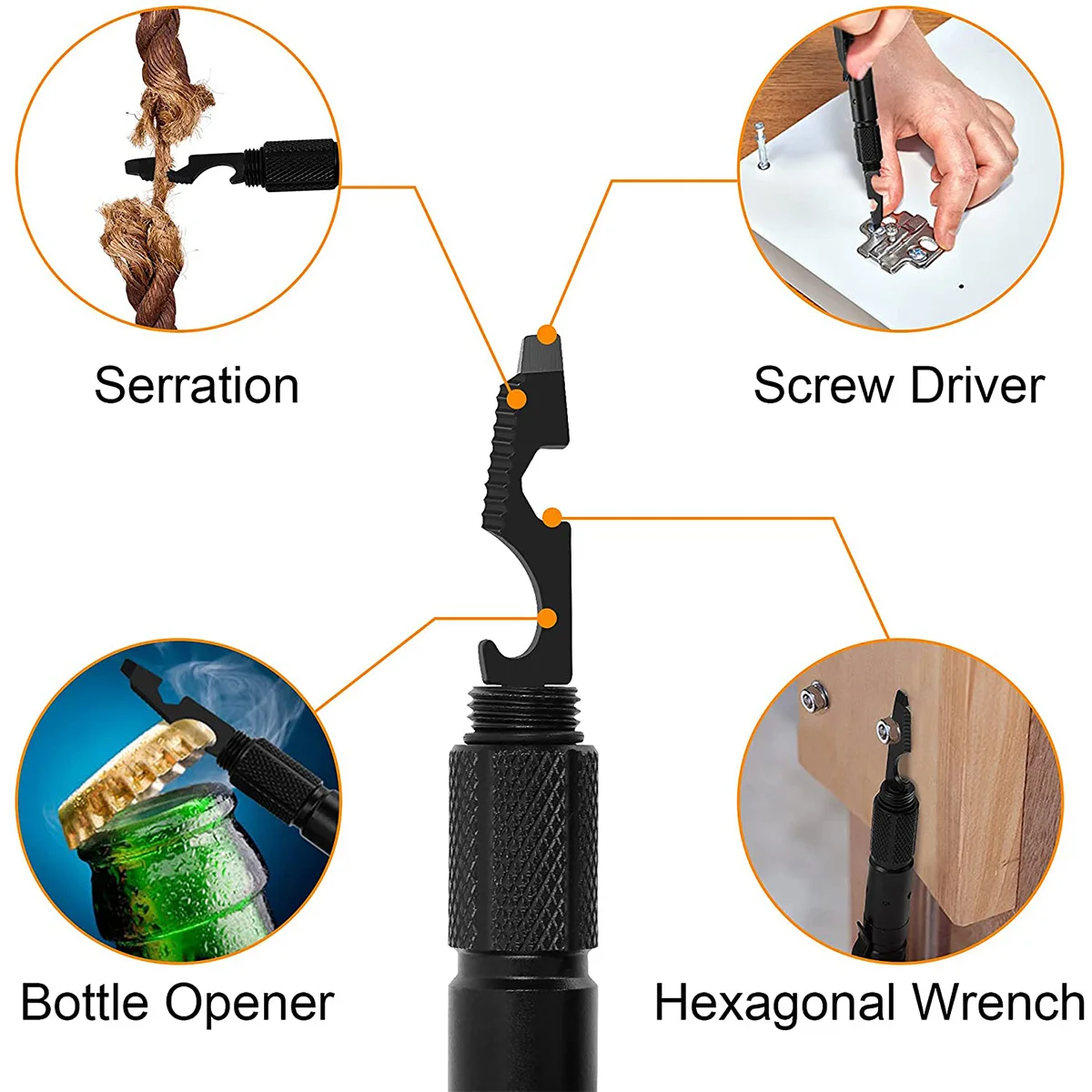 Serration

Screw Driver

Bottle Opener

Hexagonal Wrench