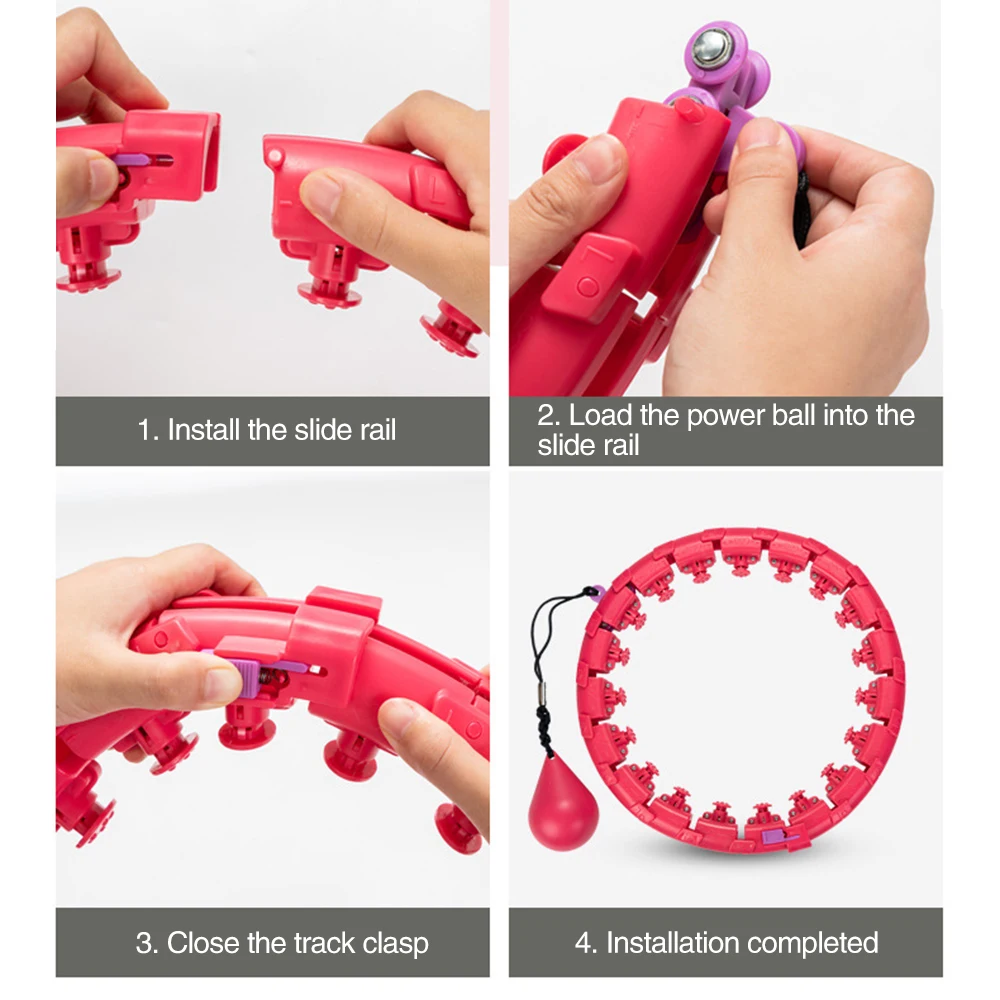 1. Install the slide rail

2. Load the power ball into the slide rail

3. Close the track clasp

4. Installation completed