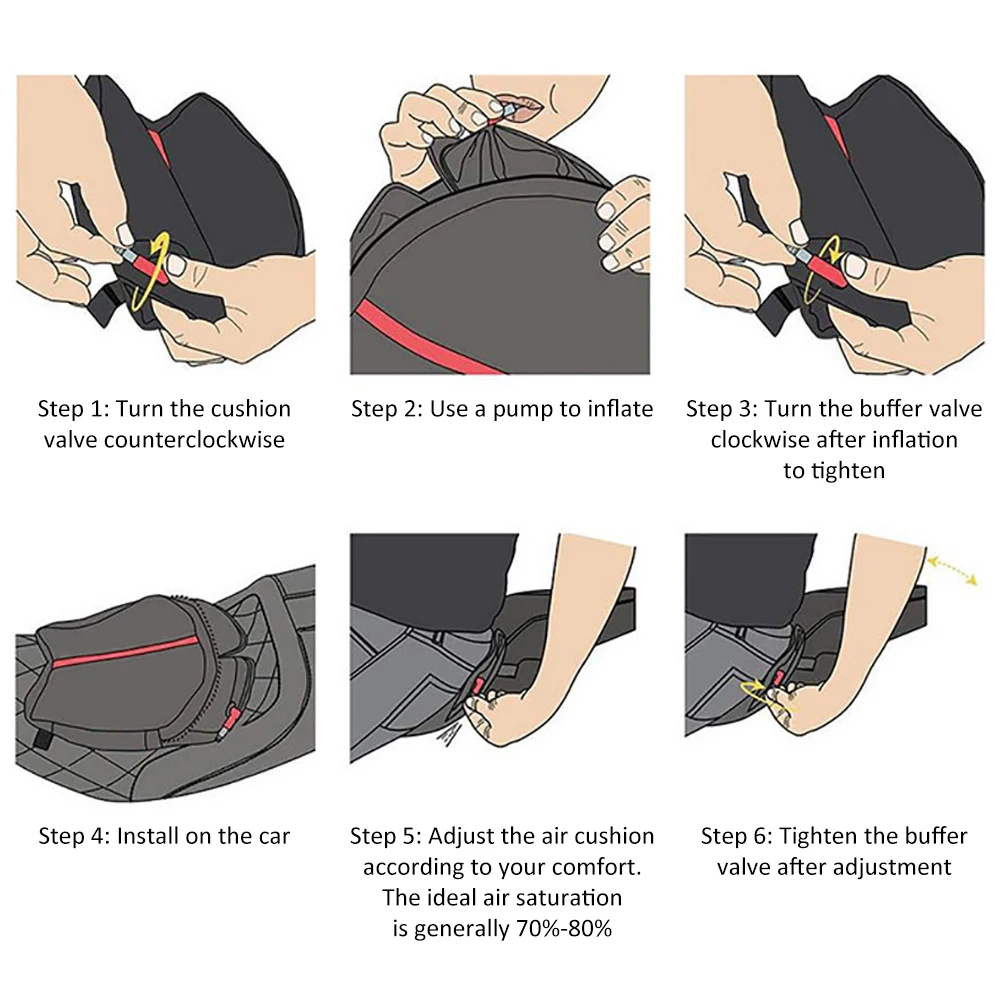 Step 1: Turn the cushion valve counterclockwise

Step 2: Use a pump to inflate

Step 3: Turn the buffer valve clockwise after inflation to tighten

Step 4: Install on the car

Step 5: Adjust the air cushion according to your comfort. The ideal air saturation is generally 70%-80%

Step 6: Tighten the buffer valve after adjustment