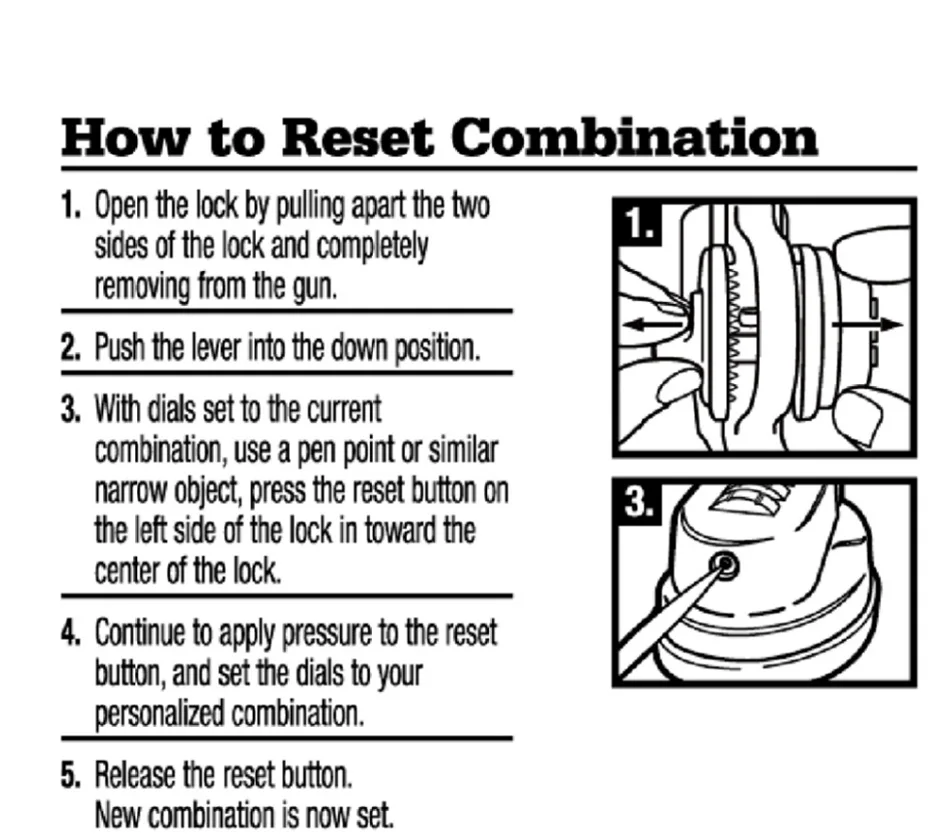 How to Reset Combination

1. Open the lock by pulling apart the two sides of the lock and completely removing from the gun.

2. Push the lever into the down position.

3. With dials set to the current combination, use a pen point or similar narrow object, press the reset button on the left side of the lock in toward the center of the lock.

4. Continue to apply pressure to the reset button, and set the dials to your personalized combination.

5. Release the reset button. New combination is now set.

1.

3.