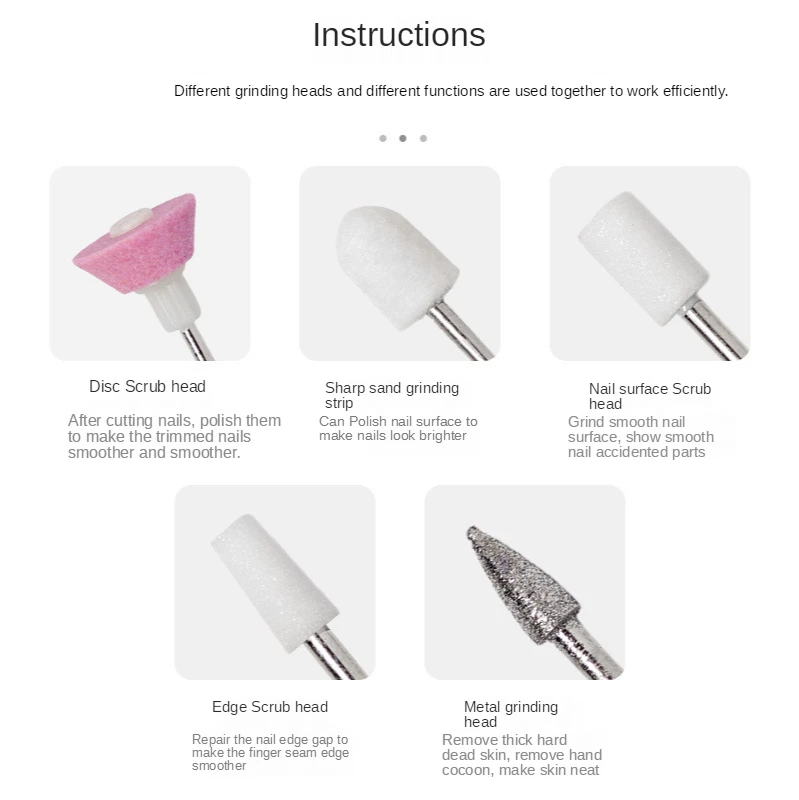 Instructions

Different grinding heads and different functions are used together to work efficiently.

Disc Scrub head

After cutting nails, polish them to make the trimmed nails smoother and smoother.

Sharp sand grinding strip

Can Polish nail surface to make nails look brighter

Nail surface Scrub head

Grind smooth nail surface, show smooth nail accidented parts

Edge Scrub head

Repair the nail edge gap to make the finger seam edge smoother

Metal grinding head

Remove thick hard dead skin, remove hand cocoon, make skin neat