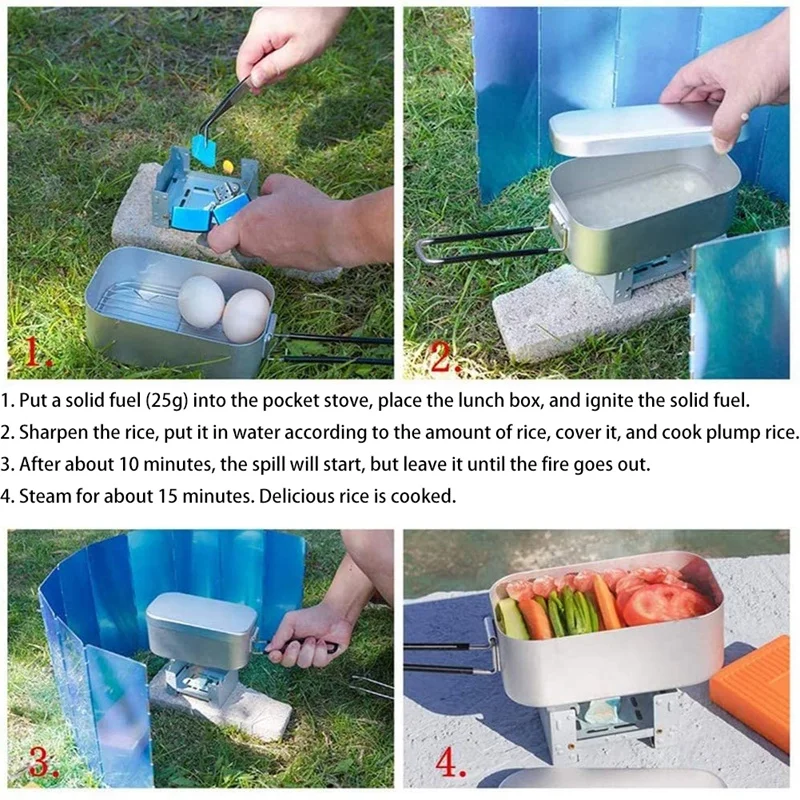 1.

2.

1. Put a solid fuel (25g) into the pocket stove, place the lunch box, and ignite the solid fuel.
2. Sharpen the rice, put it in water according to the amount of rice, cover it, and cook plump rice.
3. After about 10 minutes, the spill will start, but leave it until the fire goes out.
4. Steam for about 15 minutes. Delicious rice is cooked.

3.

4.