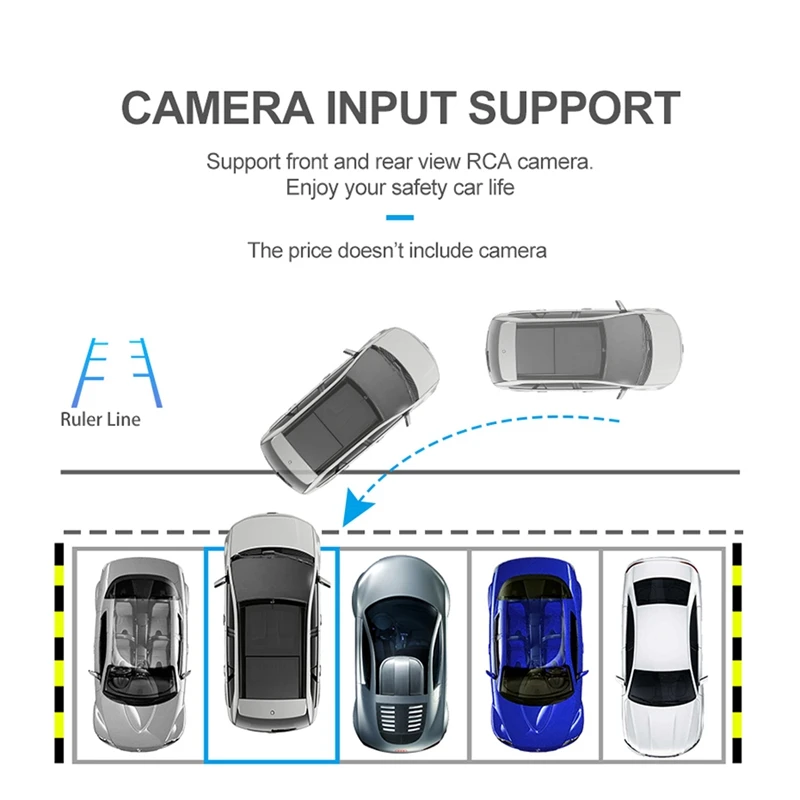 CAMERA INPUT SUPPORT

Support front and rear view RCA camera.
Enjoy your safety car life

The price doesn't include camera

Ruler Line