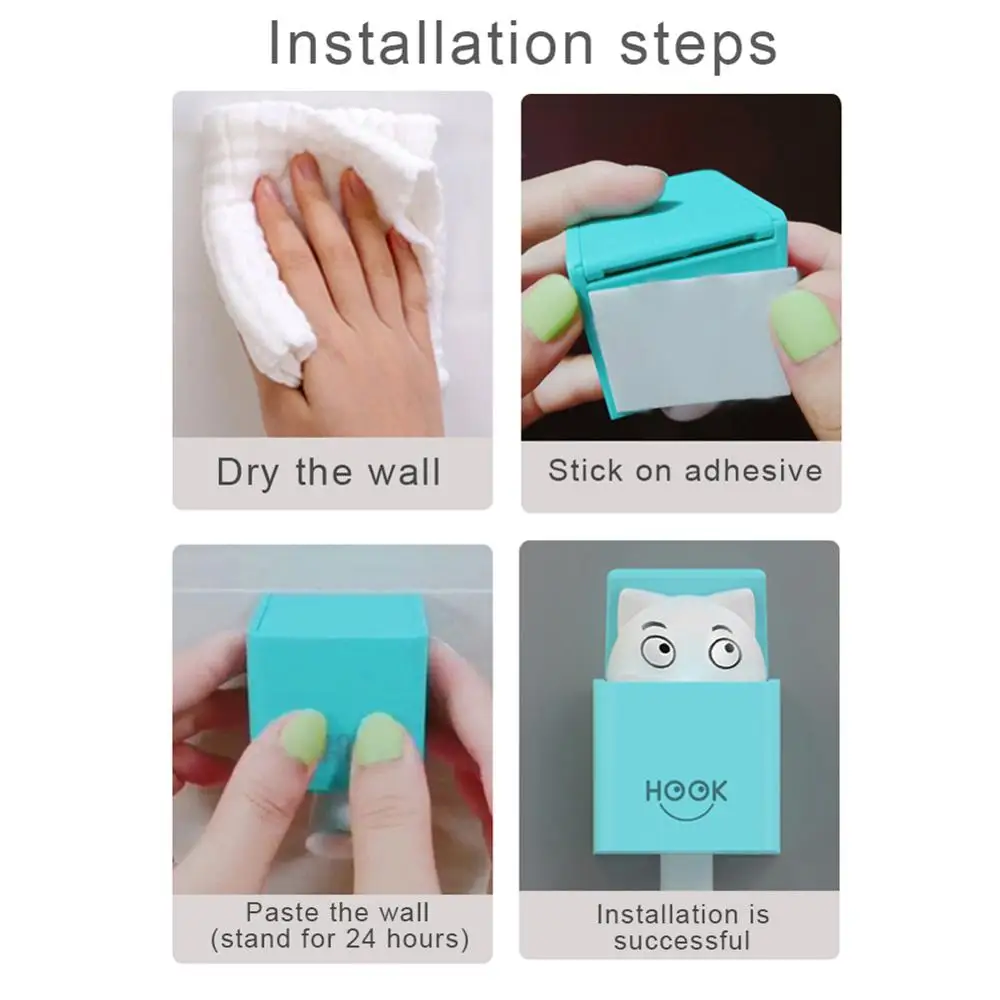 Installation steps

Dry the wall

Stick on adhesive

Paste the wall
(stand for 24 hours)

HOOK

Installation is
successful