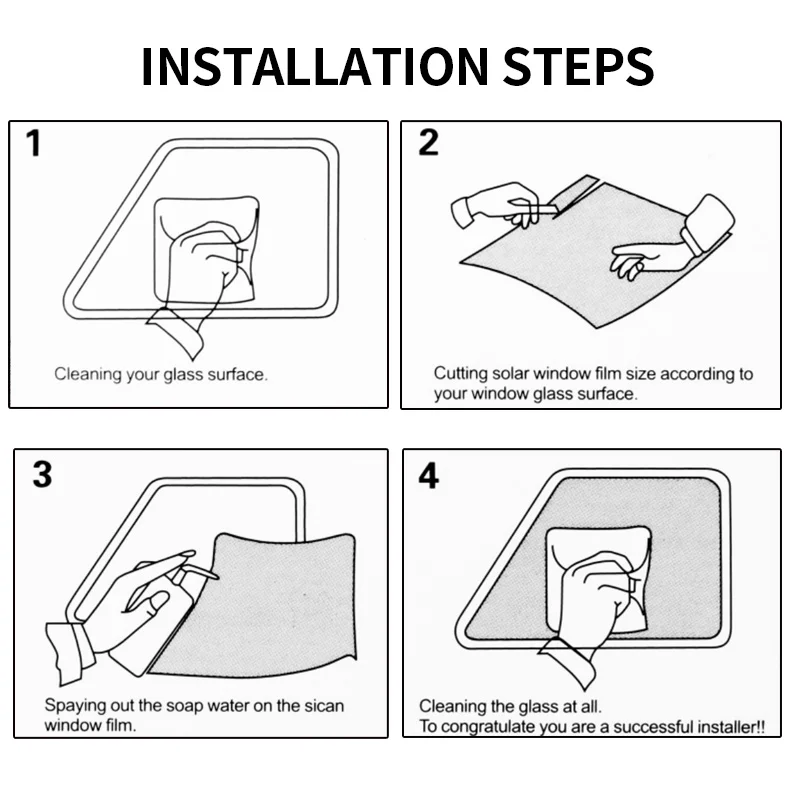 INSTALLATION STEPS

1

Cleaning your glass surface.

2

Cutting solar window film size according to your window glass surface.

3

Spaying out the soap water on the sican window film.

4

Cleaning the glass at all.
To congratulate you are a successful installer!!