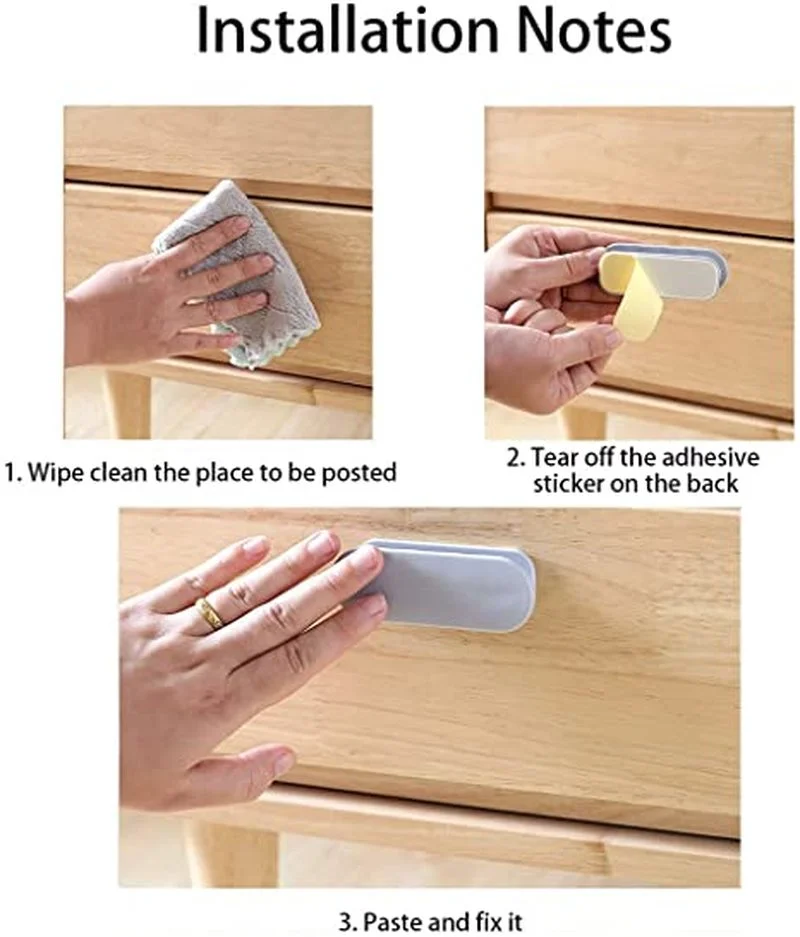 Installation Notes

1. Wipe clean the place to be posted

2. Tear off the adhesive sticker on the back

3. Paste and fix it