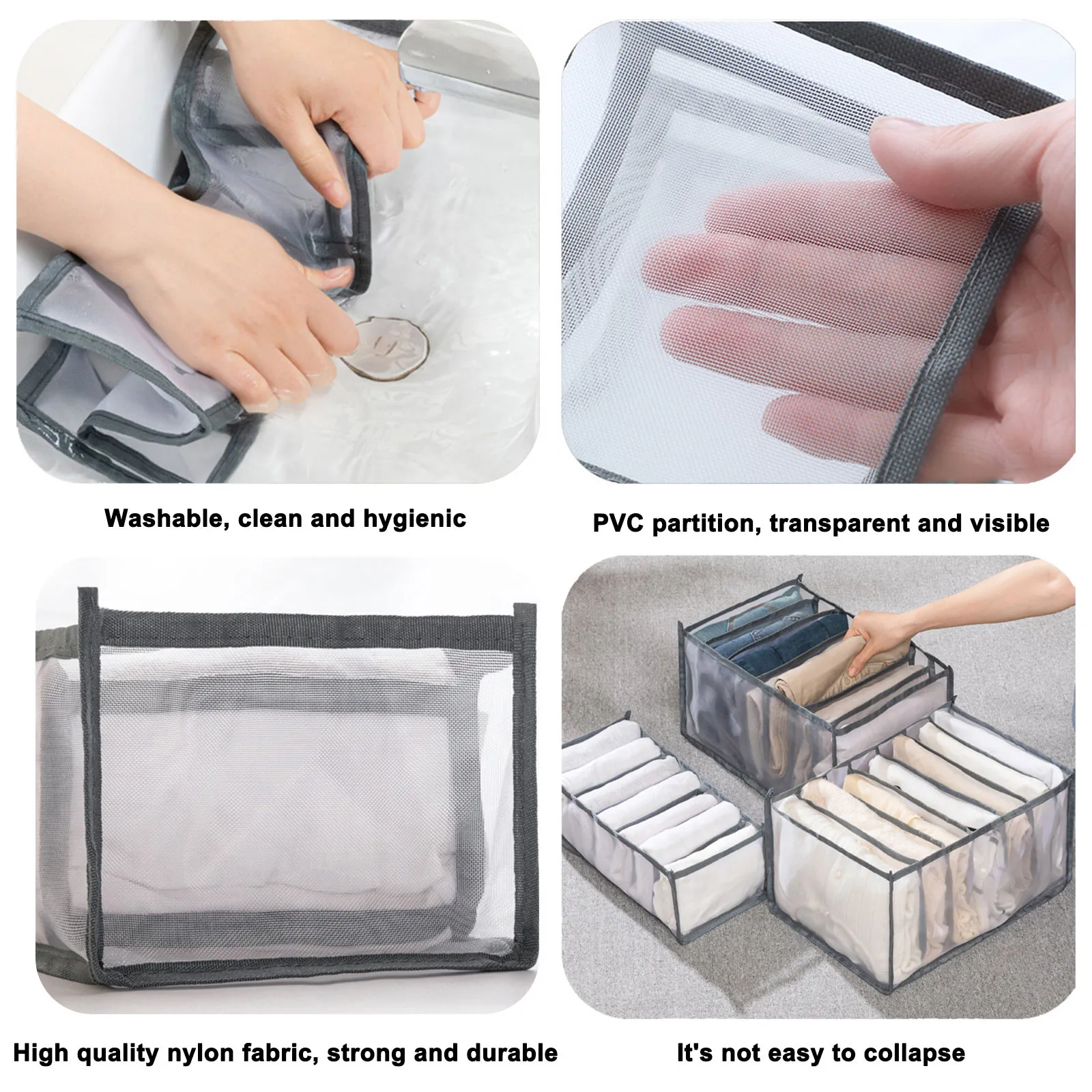 Washable, clean and hygienic

PVC partition, transparent and visible

High quality nylon fabric, strong and durable

It's not easy to collapse