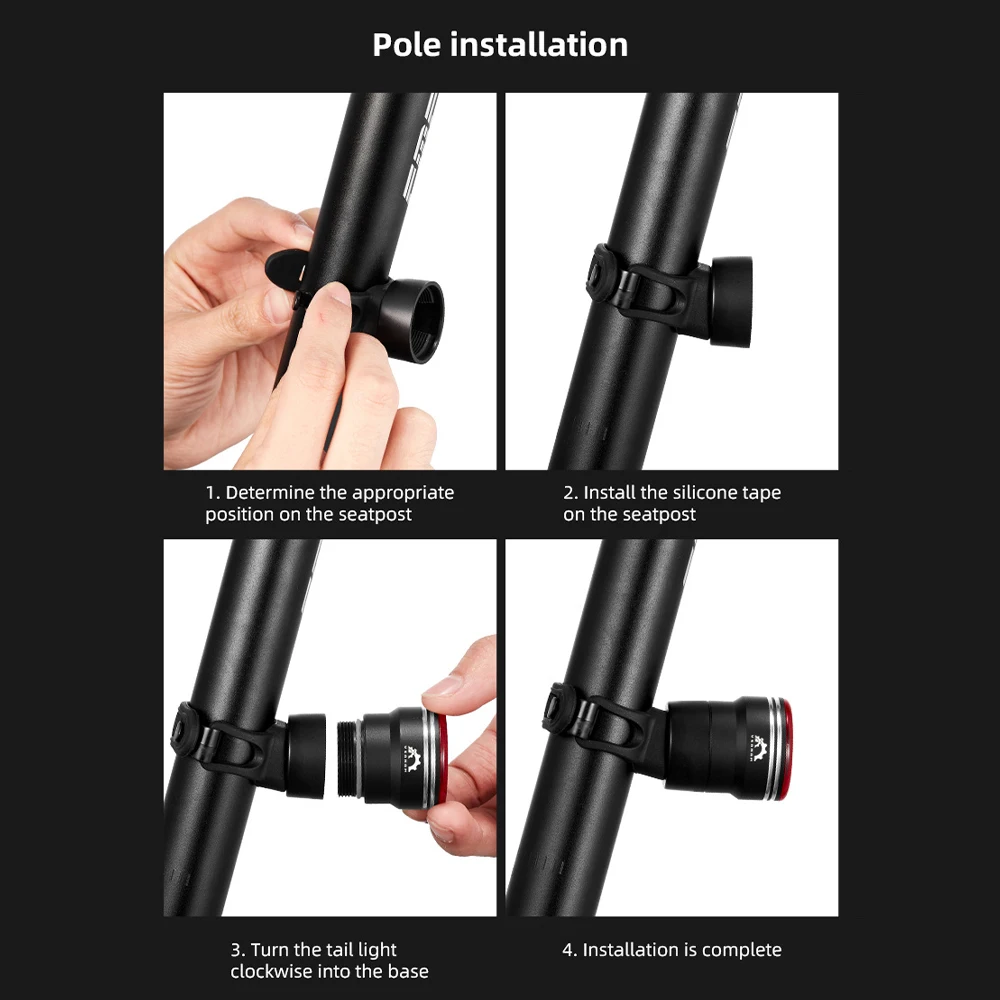 Pole installation

1. Determine the appropriate position on the seatpost

2. Install the silicone tape on the seatpost

3. Turn the tail light clockwise into the base

4. Installation is complete