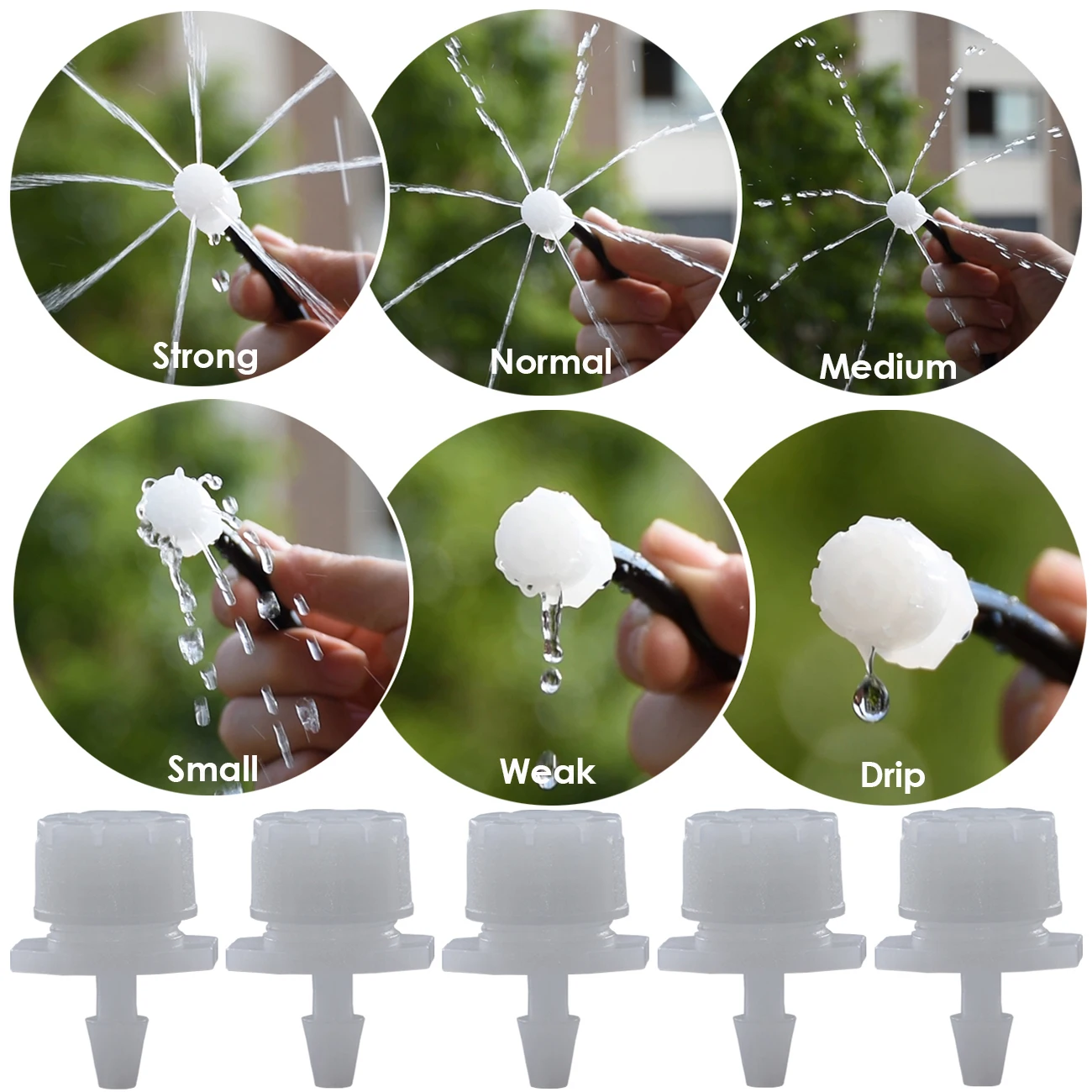 Strong

Normal

Medium

Small

Weak

Drip