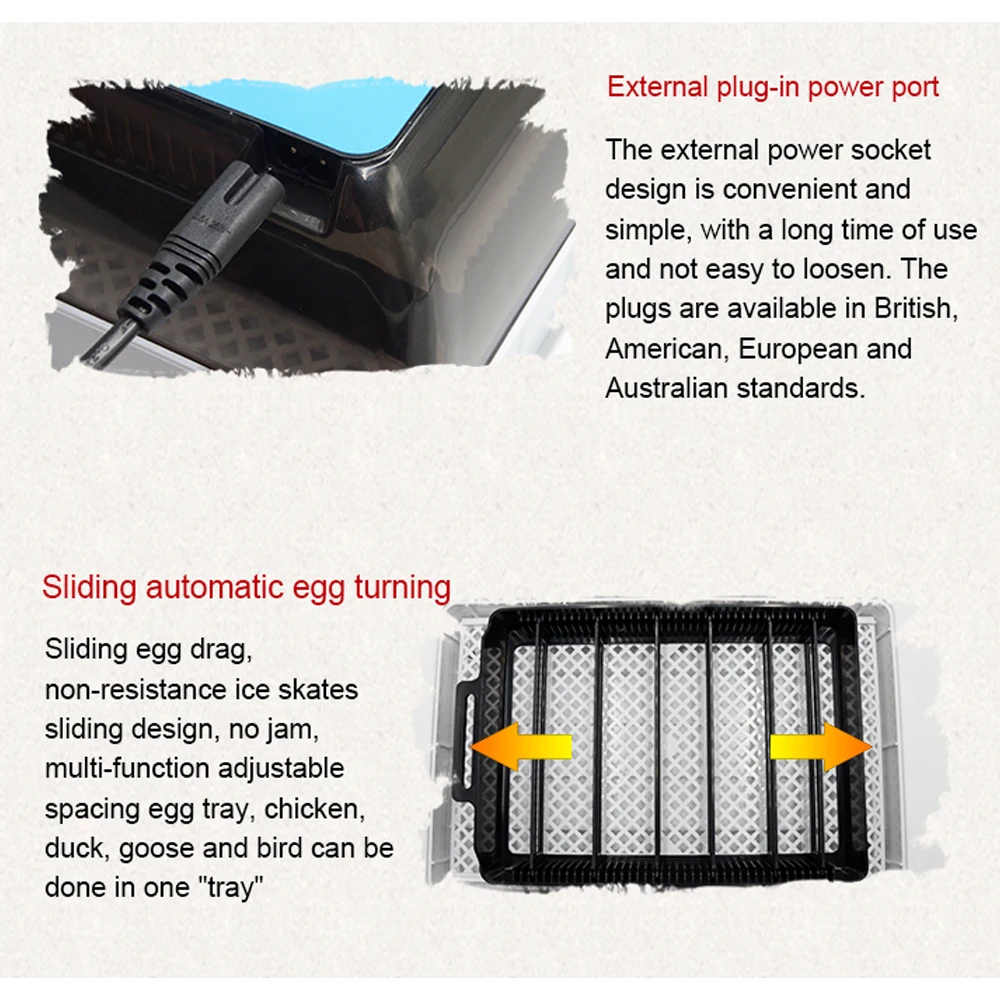 External plug-in power port

The external power socket design is convenient and simple, with a long time of use and not easy to loosen. The plugs are available in British, American, European and Australian standards.

Sliding automatic egg turning

Sliding egg drag, non-resistance ice skates sliding design, no jam, multi-function adjustable spacing egg tray, chicken, duck, goose and bird can be done in one "tray"