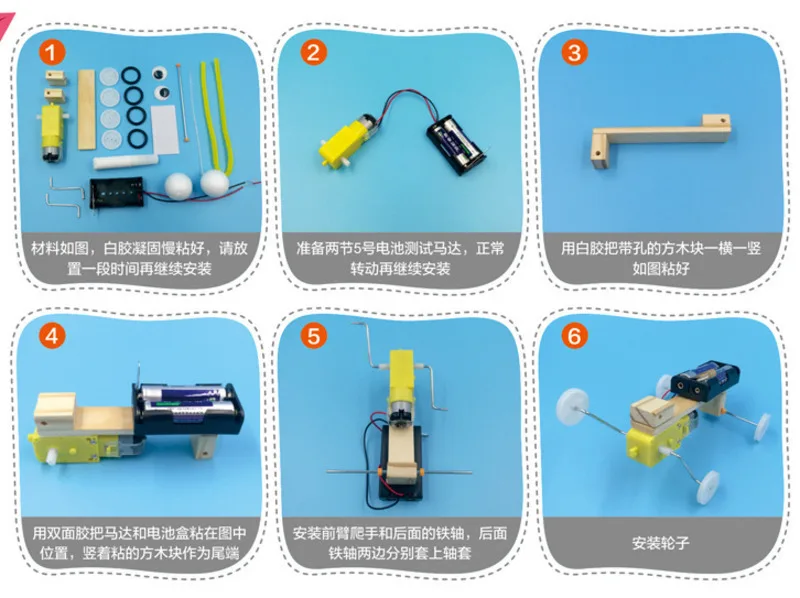 1
材料如图，白胶凝固慢粘好，请放置一段时间再继续安装

2
准备两节5号电池测试马达，正常转动再继续安装

3
用白胶把带孔的方木块一横一竖如图粘好

4
用双面胶把马达和电池盒粘在图中位置，竖着粘的方木块作为尾端

5
安装前臂爬手和后面的铁轴，后面铁轴两边分别套上轴套

6
安装轮子