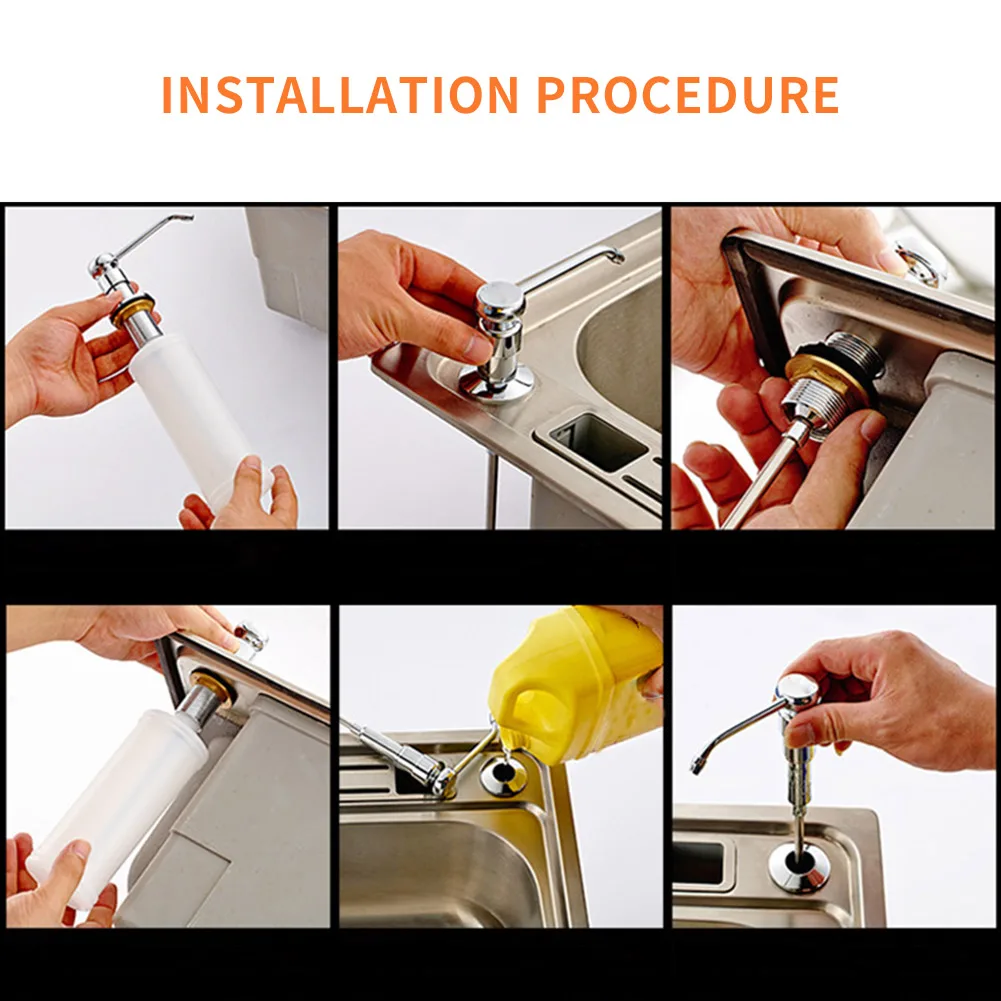 INSTALLATION PROCEDURE