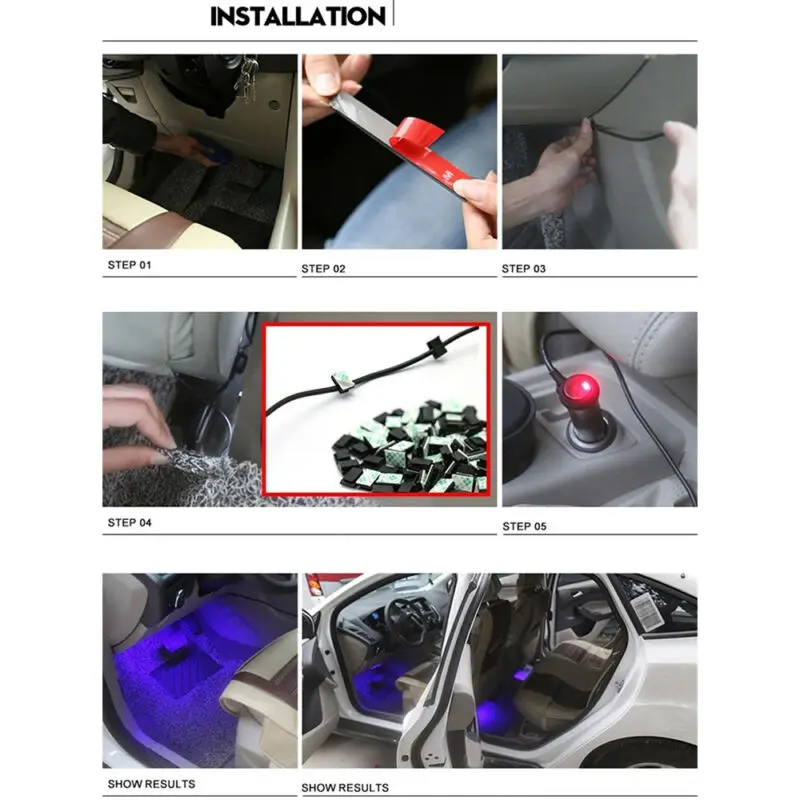 INSTALLATION

STEP 01

STEP 02

STEP 03

STEP 04

STEP 05

SHOW RESULTS

SHOW RESULTS