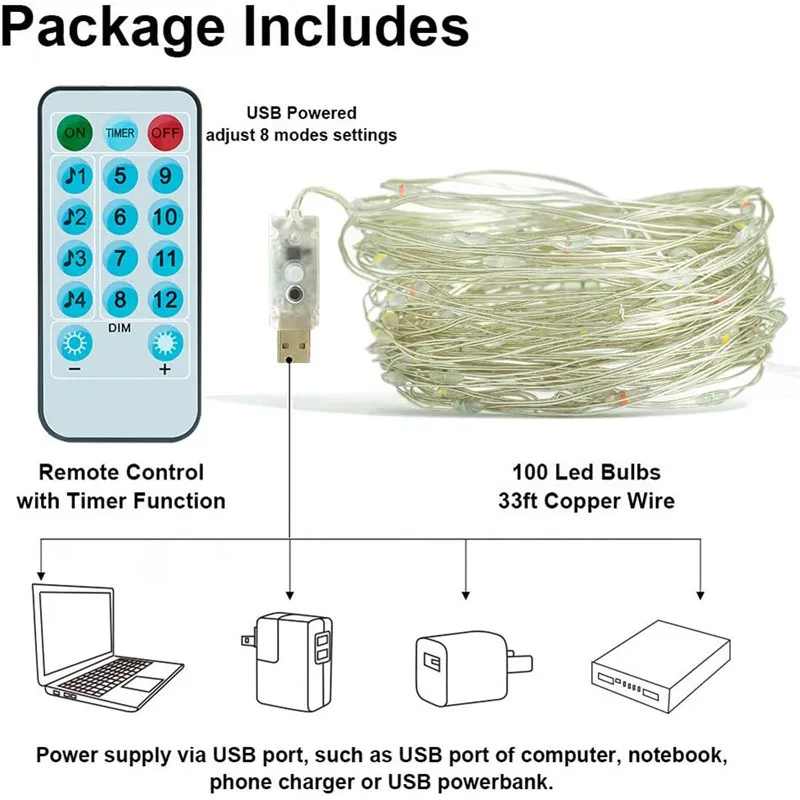 Package Includes

ON TIMER OFF

♪1 5 9
♪2 6 10
♪3 7 11
♪4 8 12

DIM

− +

USB Powered
adjust 8 modes settings

Remote Control
with Timer Function

100 Led Bulbs
33ft Copper Wire

Power supply via USB port, such as USB port of computer, notebook, phone charger or USB powerbank.