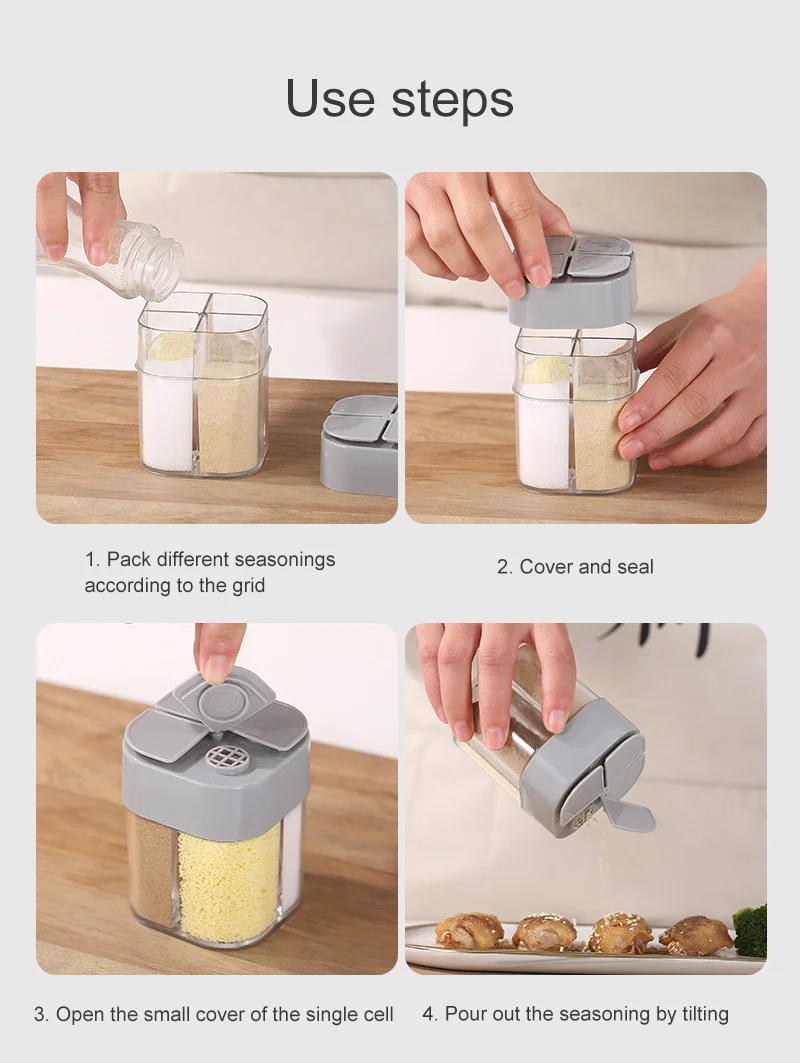 Use steps

1. Pack different seasonings according to the grid

2. Cover and seal

3. Open the small cover of the single cell

4. Pour out the seasoning by tilting