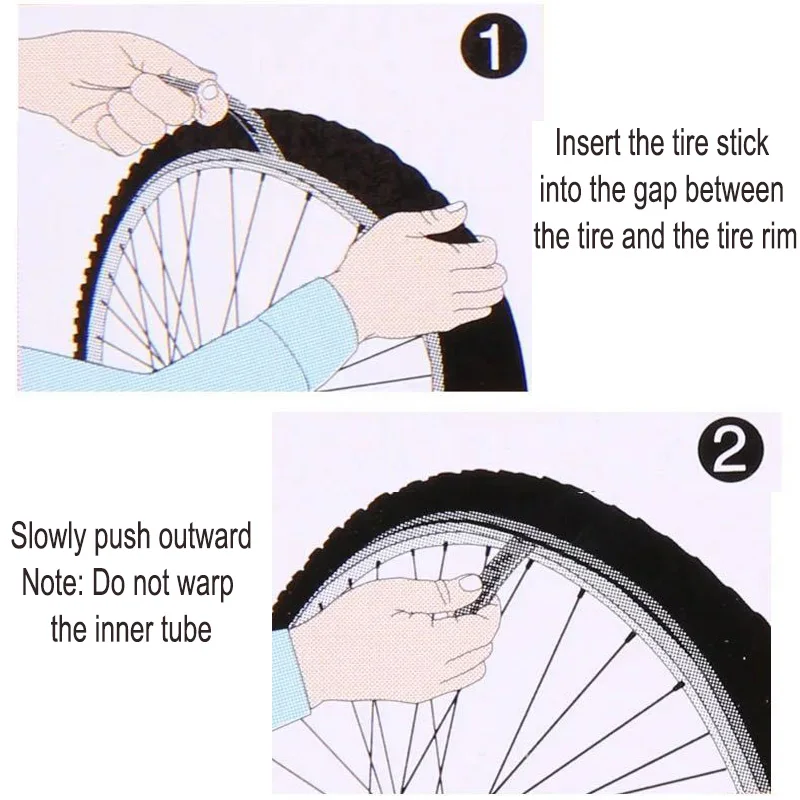 1

Insert the tire stick into the gap between the tire and the tire rim

2

Slowly push outward
Note: Do not warp the inner tube