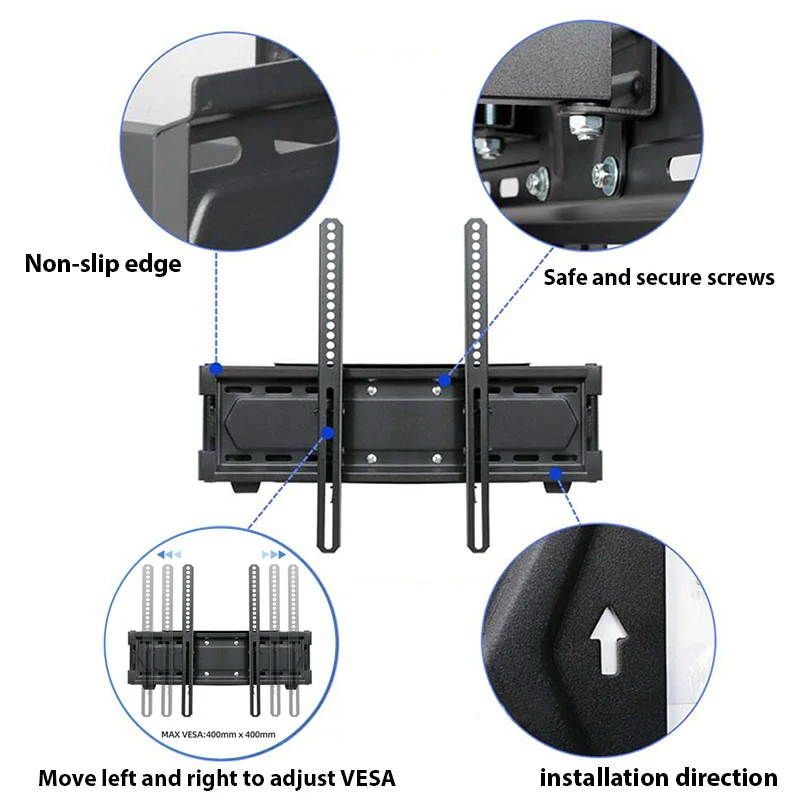 Non-slip edge

Safe and secure screws

MAX VESA:400mm x 400mm

Move left and right to adjust VESA

installation direction