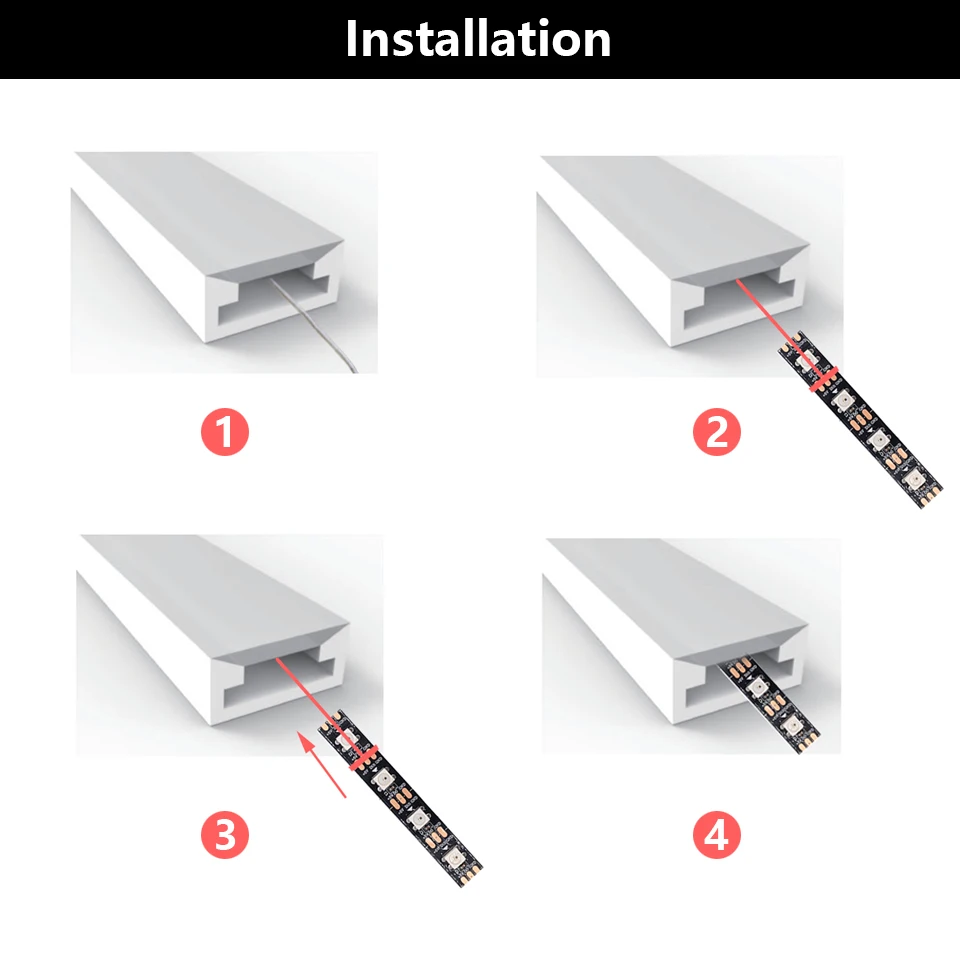 Installation

1

2

3

4