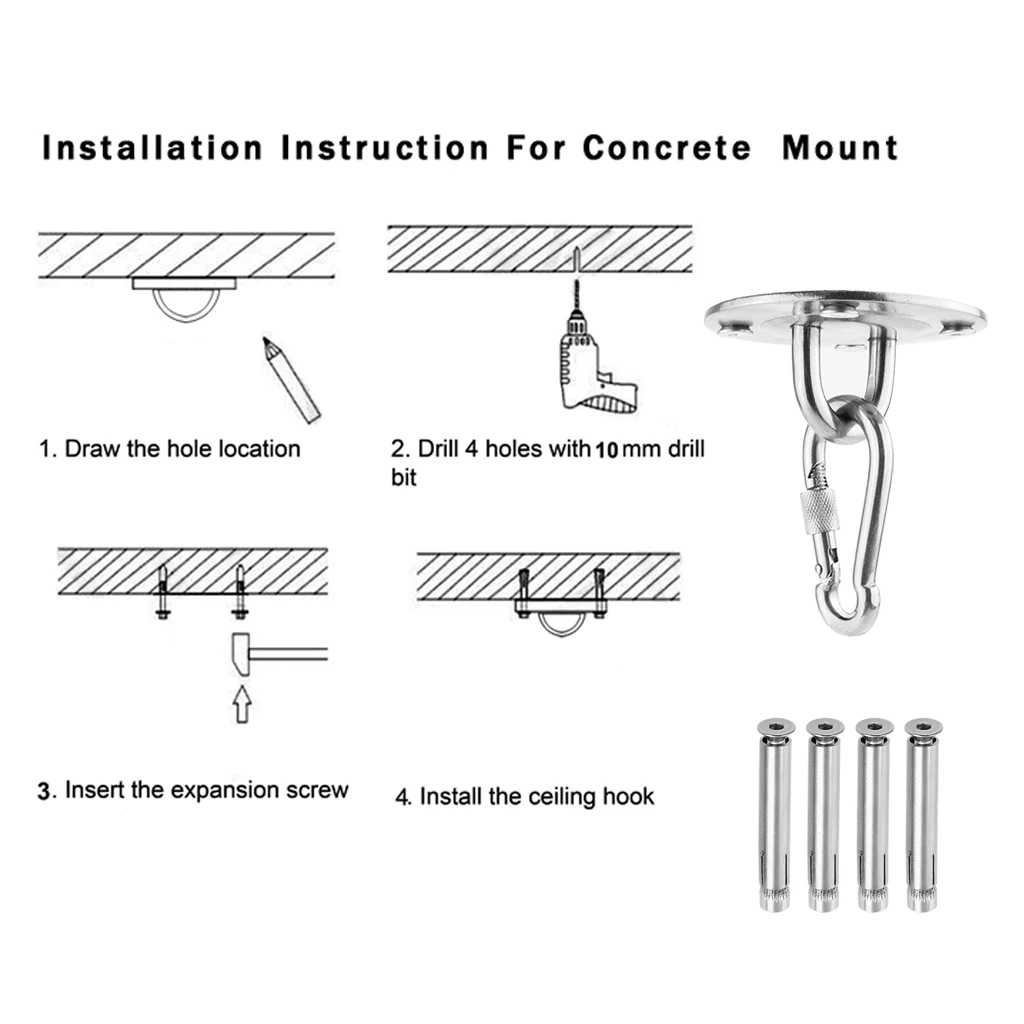 Installation Instruction For Concrete Mount

1. Draw the hole location

2. Drill 4 holes with 10 mm drill bit

3. Insert the expansion screw

4. Install the ceiling hook