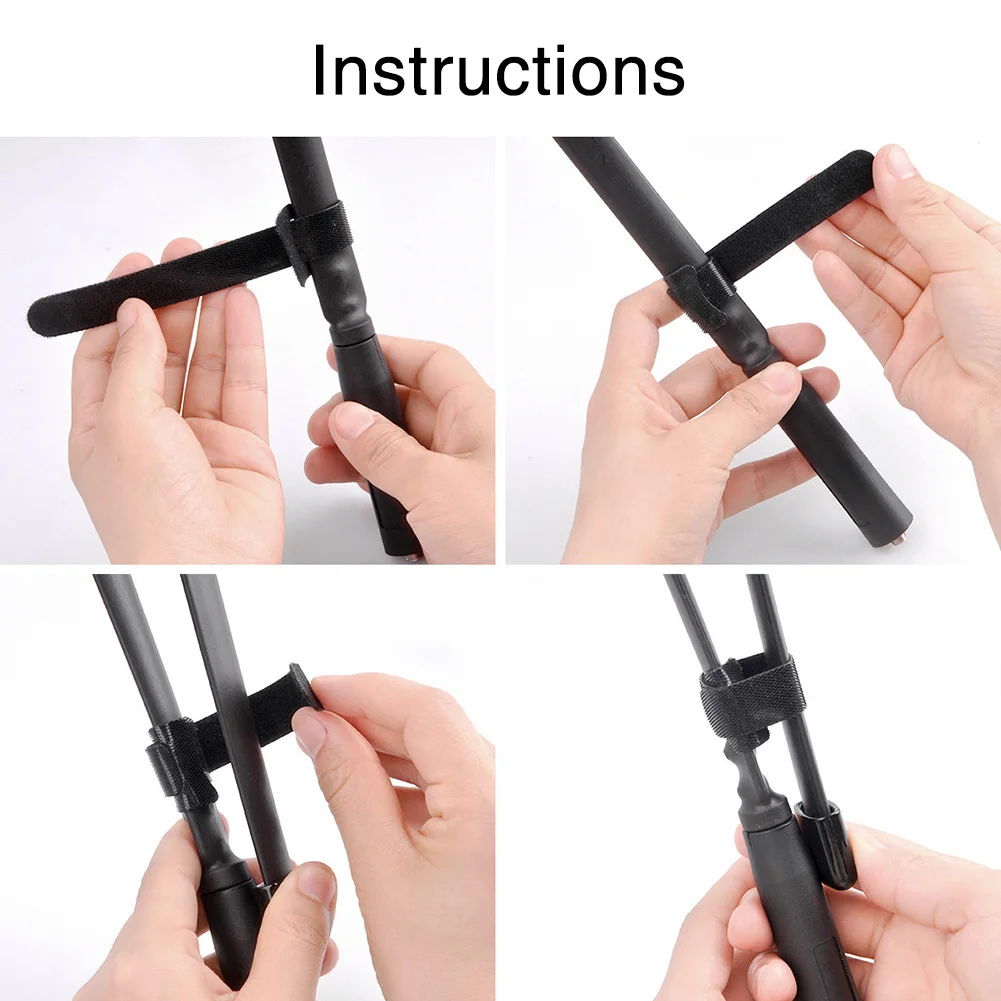 Instructions