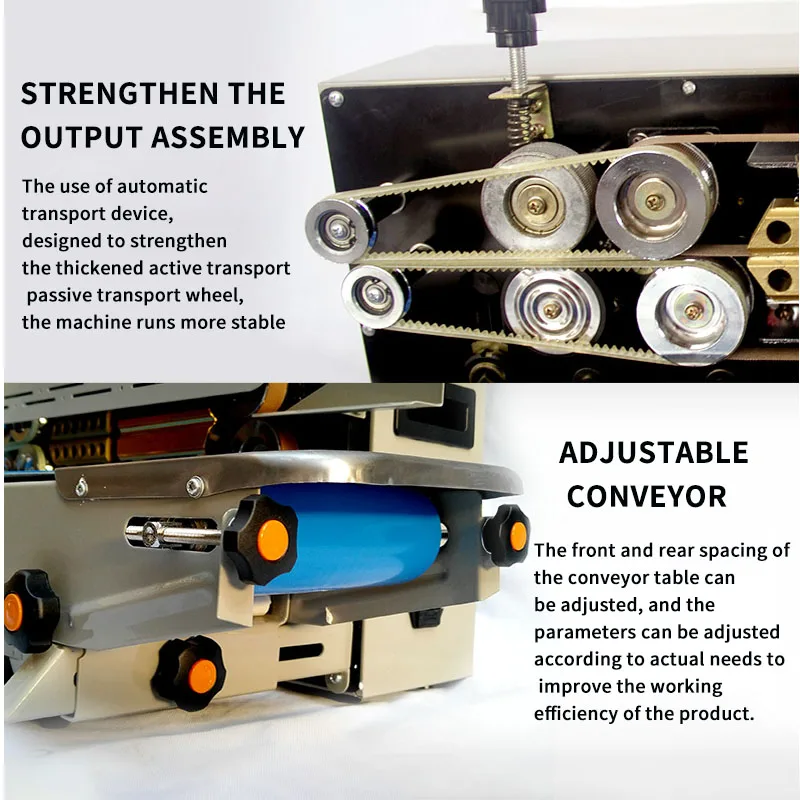 STRENGTHEN THE OUTPUT ASSEMBLY

The use of automatic transport device, designed to strengthen the thickened active transport passive transport wheel, the machine runs more stable

ADJUSTABLE CONVEYOR

The front and rear spacing of the conveyor table can be adjusted, and the parameters can be adjusted according to actual needs to improve the working efficiency of the product.