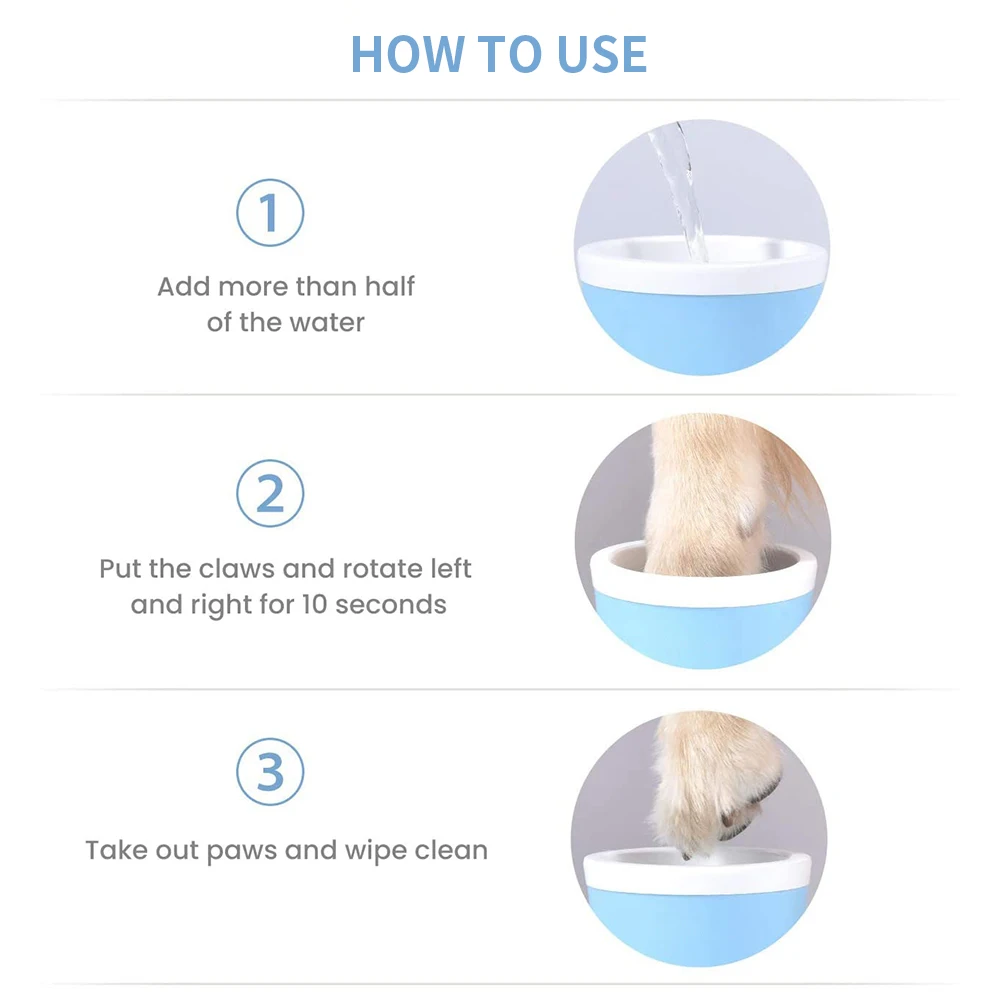 HOW TO USE

1

Add more than half of the water

2

Put the claws and rotate left and right for 10 seconds

3

Take out paws and wipe clean