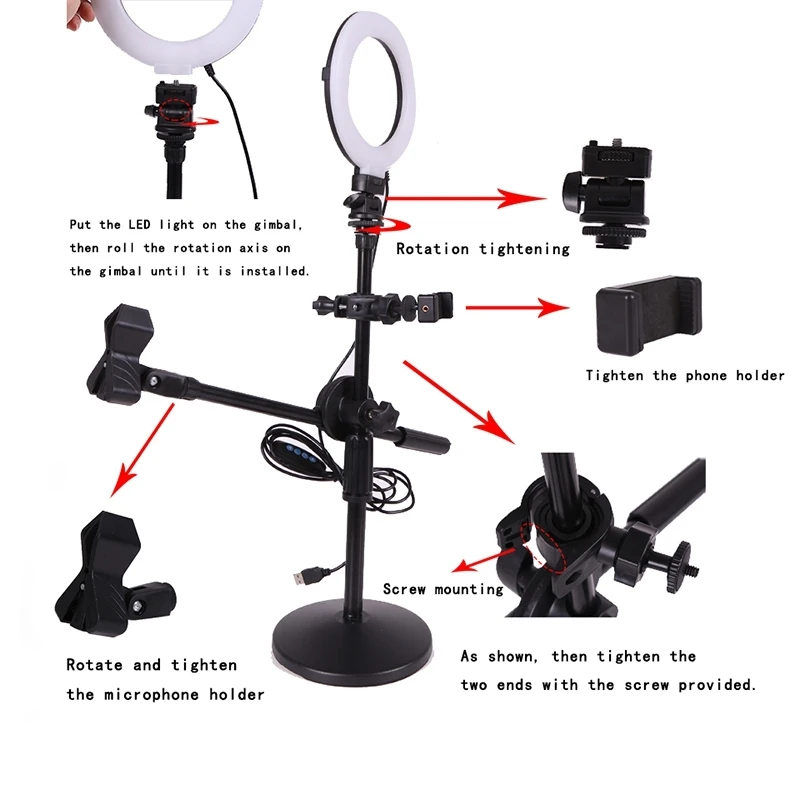 Put the LED light on the gimbal, then roll the rotation axis on the gimbal until it is installed.

Rotation tightening

Tighten the phone holder

Screw mounting

Rotate and tighten the microphone holder

As shown, then tighten the two ends with the screw provided.