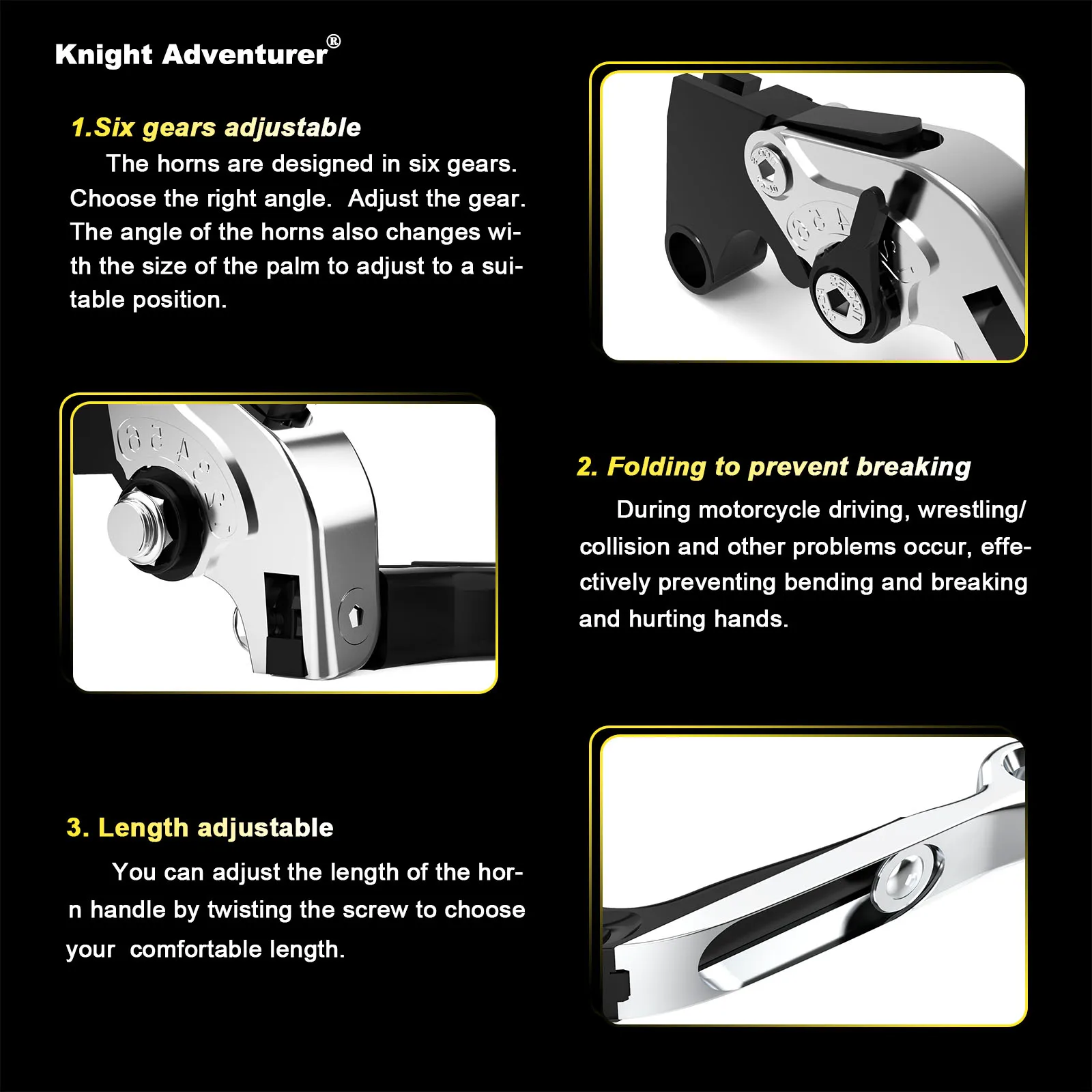 Knight Adventurer®

1.Six gears adjustable

The horns are designed in six gears. Choose the right angle. Adjust the gear. The angle of the horns also changes with the size of the palm to adjust to a suitable position.

2. Folding to prevent breaking

During motorcycle driving, wrestling/ collision and other problems occur, effectively preventing bending and breaking and hurting hands.

3. Length adjustable

You can adjust the length of the horn handle by twisting the screw to choose your comfortable length.