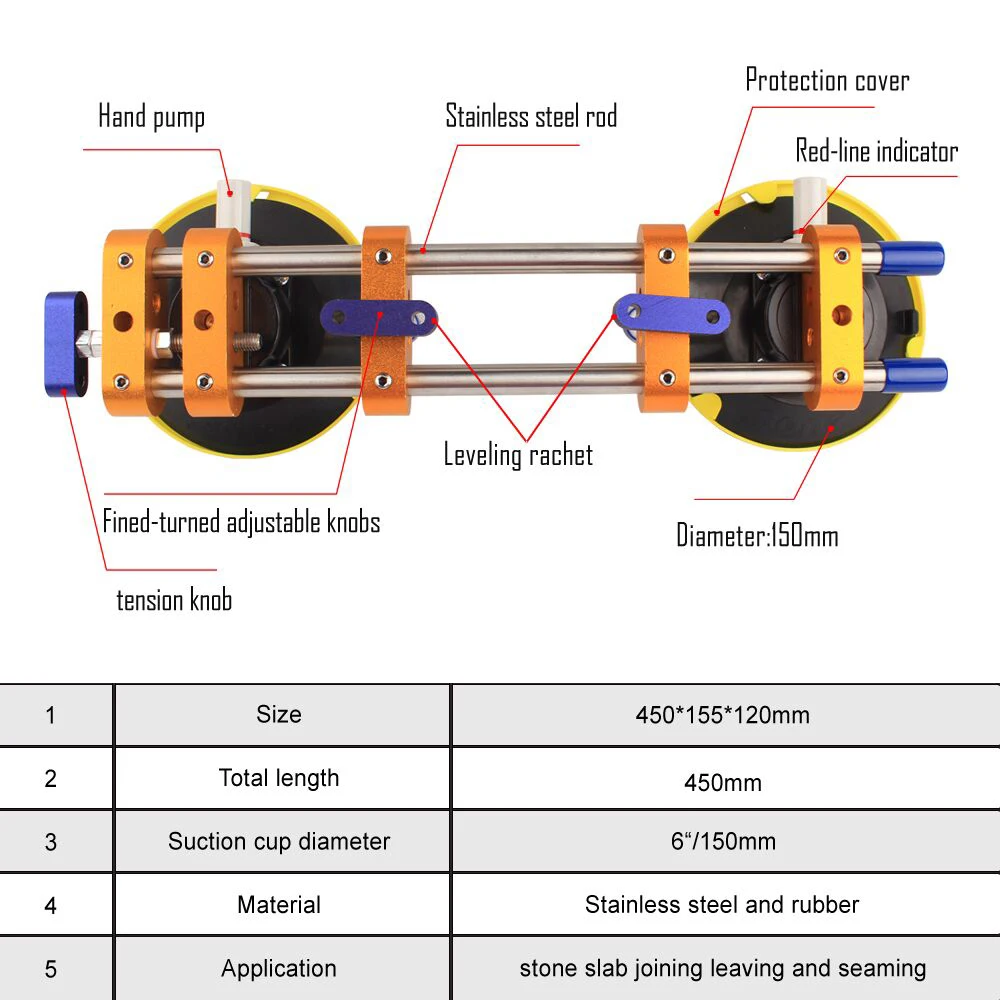 Hand pump
Stainless steel rod
Protection cover
Red-line indicator
Leveling rachet
Fined-turned adjustable knobs
Diameter:150mm
tension knob

| 1 | Size | 450*155*120mm |
|---|---|---|
| 2 | Total length | 450mm |
| 3 | Suction cup diameter | 6“/150mm |
| 4 | Material | Stainless steel and rubber |
| 5 | Application | stone slab joining leaving and seaming |