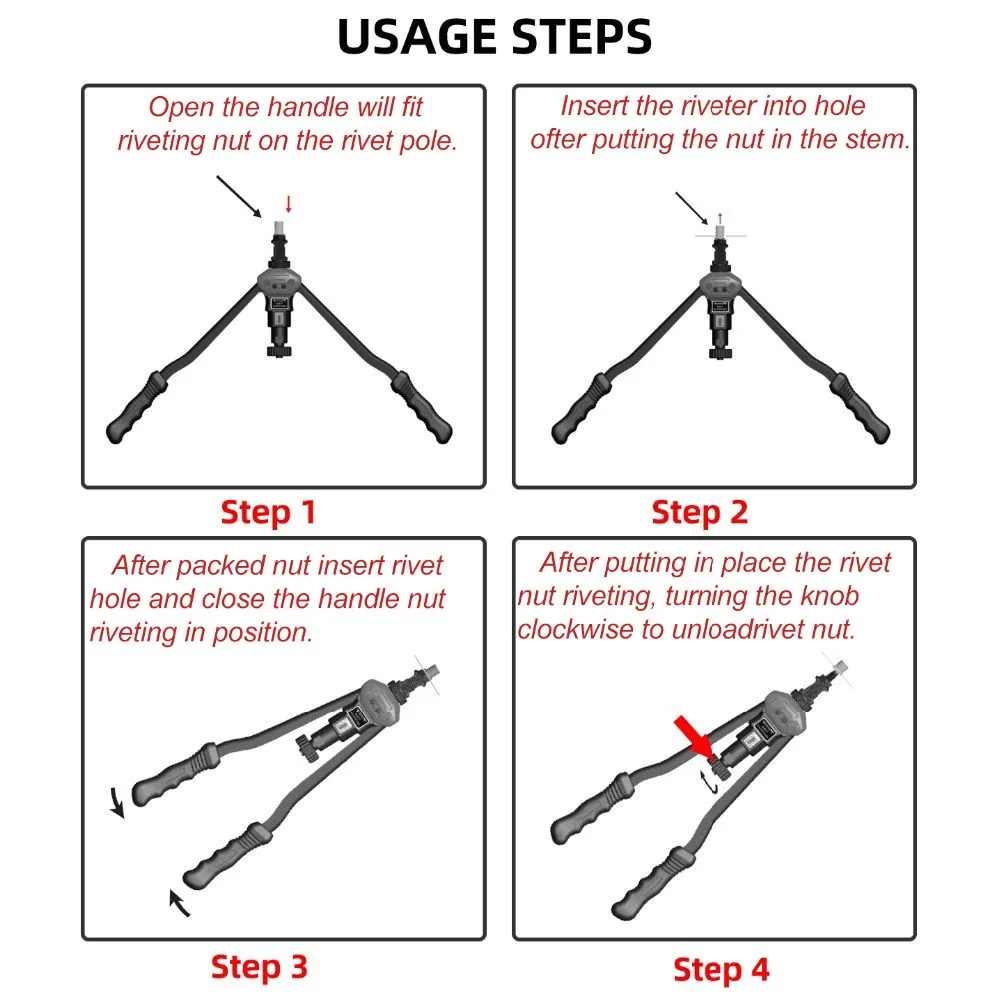 USAGE STEPS

Open the handle will fit riveting nut on the rivet pole.

Step 1

Insert the riveter into hole ofter putting the nut in the stem.

Step 2

After packed nut insert rivet hole and close the handle nut riveting in position.

Step 3

After putting in place the rivet nut riveting, turning the knob clockwise to unloadrivet nut.

Step 4