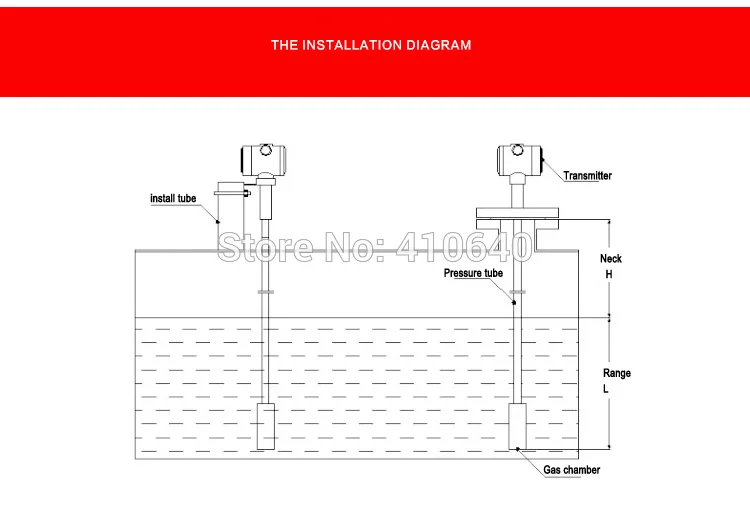 THE INSTALLATION DIAGRAM

install tube

Transmitter

Store No: 410640

Neck
H

Pressure tube

Range
L

Gas chamber