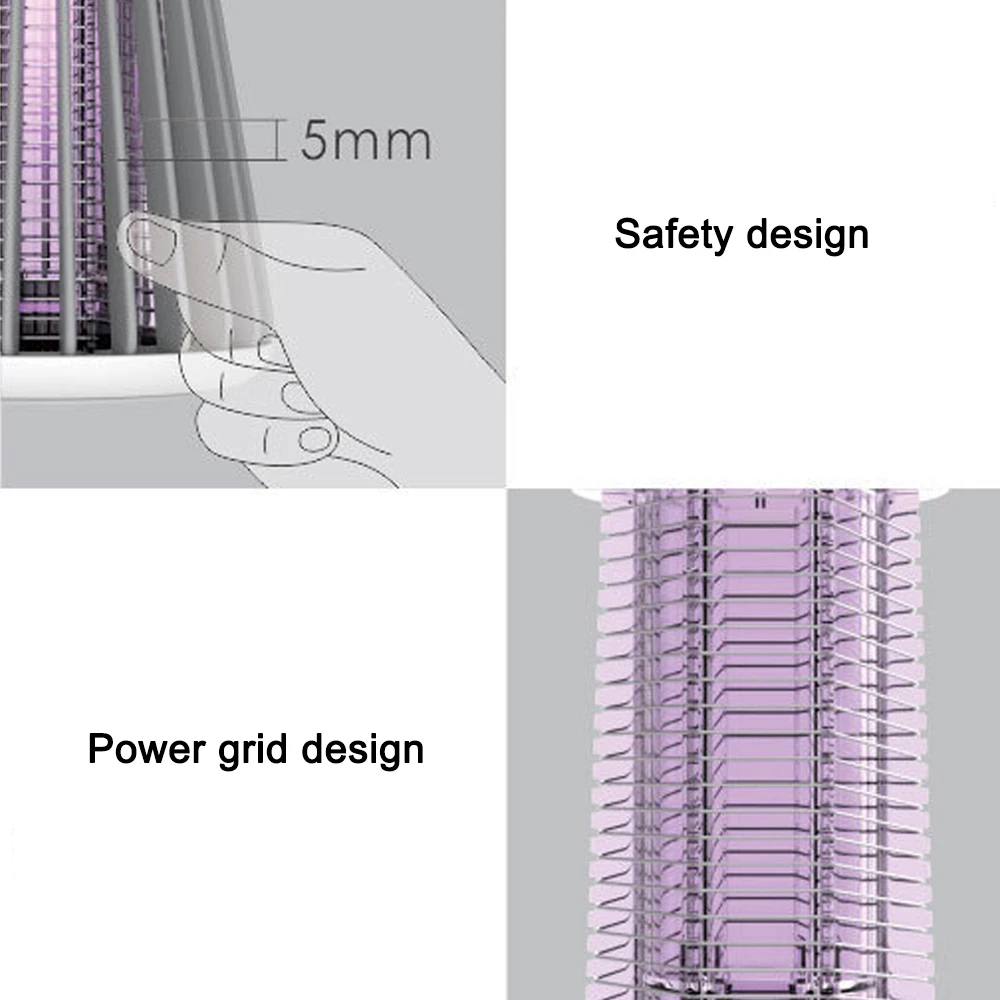 5mm

Safety design

Power grid design