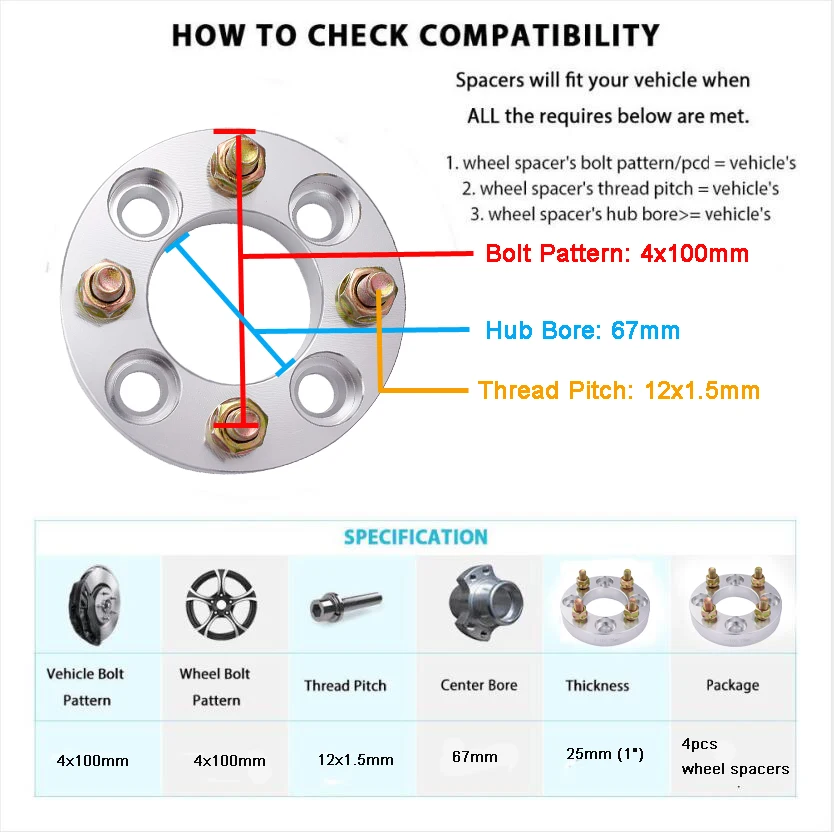 HOW TO CHECK COMPATIBILITY

Spacers will fit your vehicle when ALL the requires below are met.

1. wheel spacer's bolt pattern/pcd = vehicle's
2. wheel spacer's thread pitch = vehicle's
3. wheel spacer's hub bore>= vehicle's

Bolt Pattern: 4x100mm

Hub Bore: 67mm

Thread Pitch: 12x1.5mm

SPECIFICATION

| Vehicle Bolt Pattern | Wheel Bolt Pattern | Thread Pitch | Center Bore | Thickness | Package |
|---|---|---|---|---|---|
| 4x100mm | 4x100mm | 12x1.5mm | 67mm | 25mm (1") | 4pcs wheel spacers |