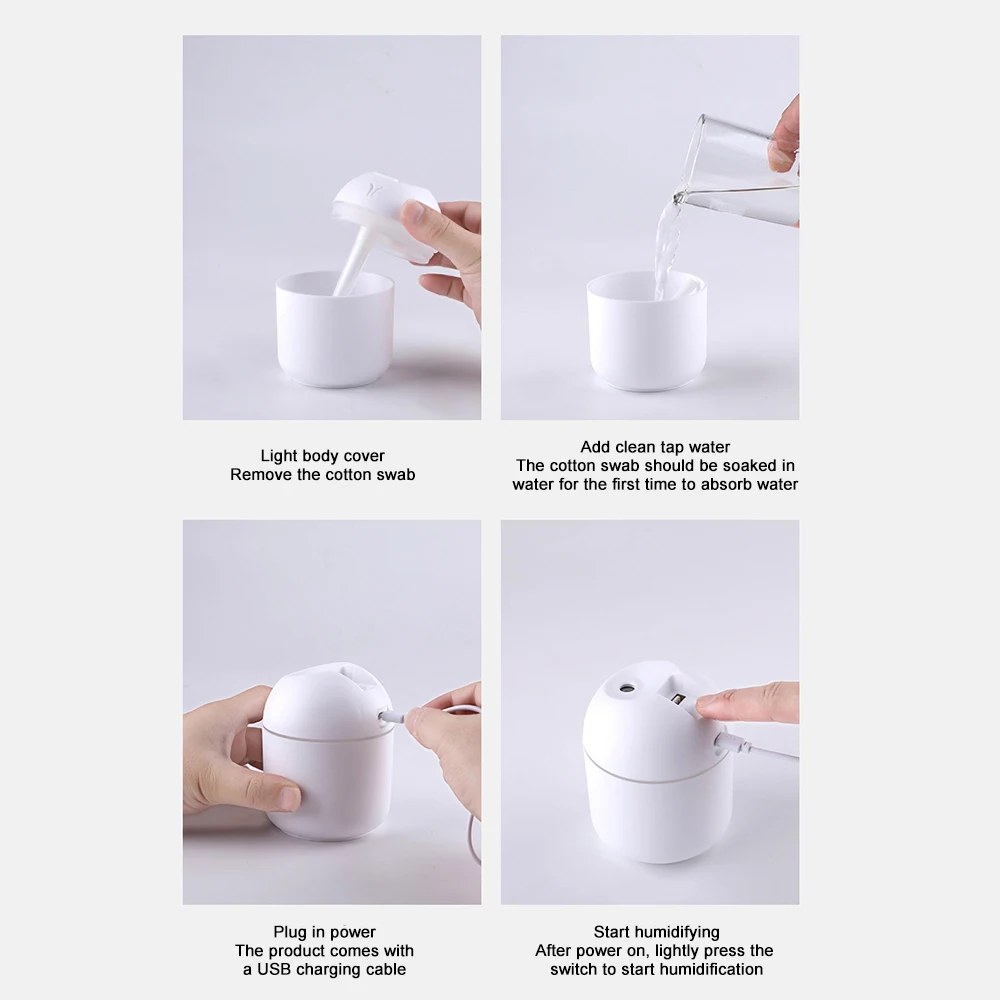 Light body cover
Remove the cotton swab

Add clean tap water
The cotton swab should be soaked in water for the first time to absorb water

Plug in power
The product comes with a USB charging cable

Start humidifying
After power on, lightly press the switch to start humidification