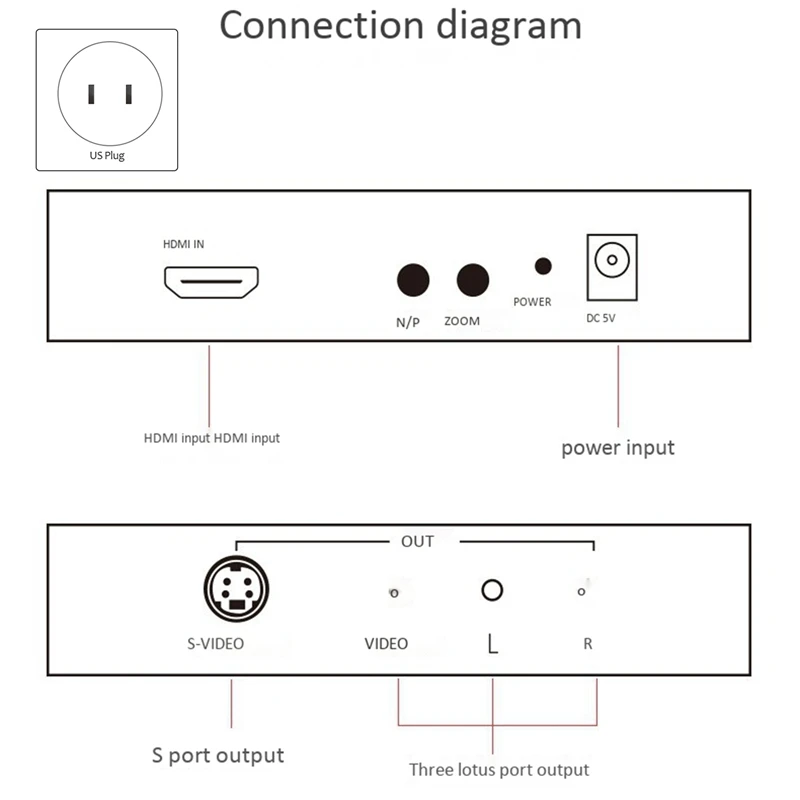 Connection diagram

US Plug

HDMI IN

N/P

ZOOM

POWER

DC 5V

HDMI input HDMI input

power input

OUT

S-VIDEO

VIDEO

L

R

S port output

Three lotus port output