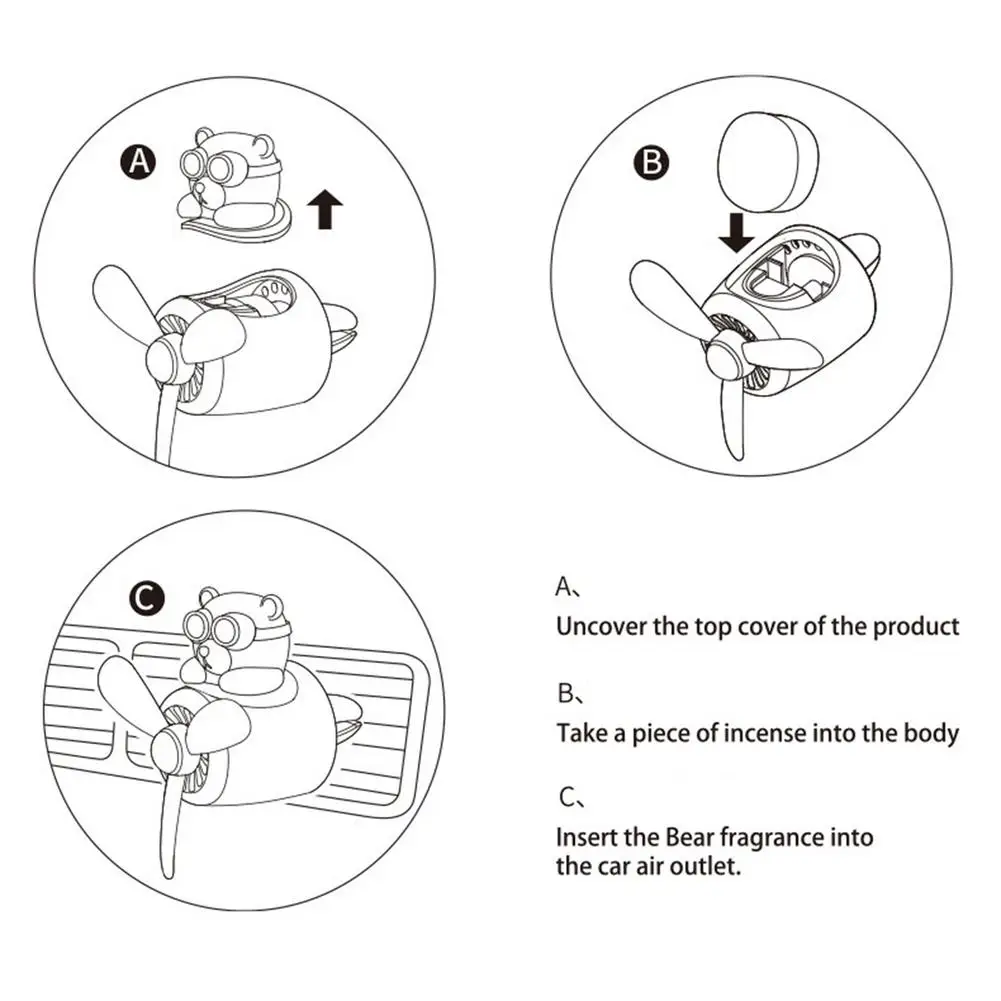 A

B

C

A、

Uncover the top cover of the product

B、

Take a piece of incense into the body

C、

Insert the Bear fragrance into the car air outlet.