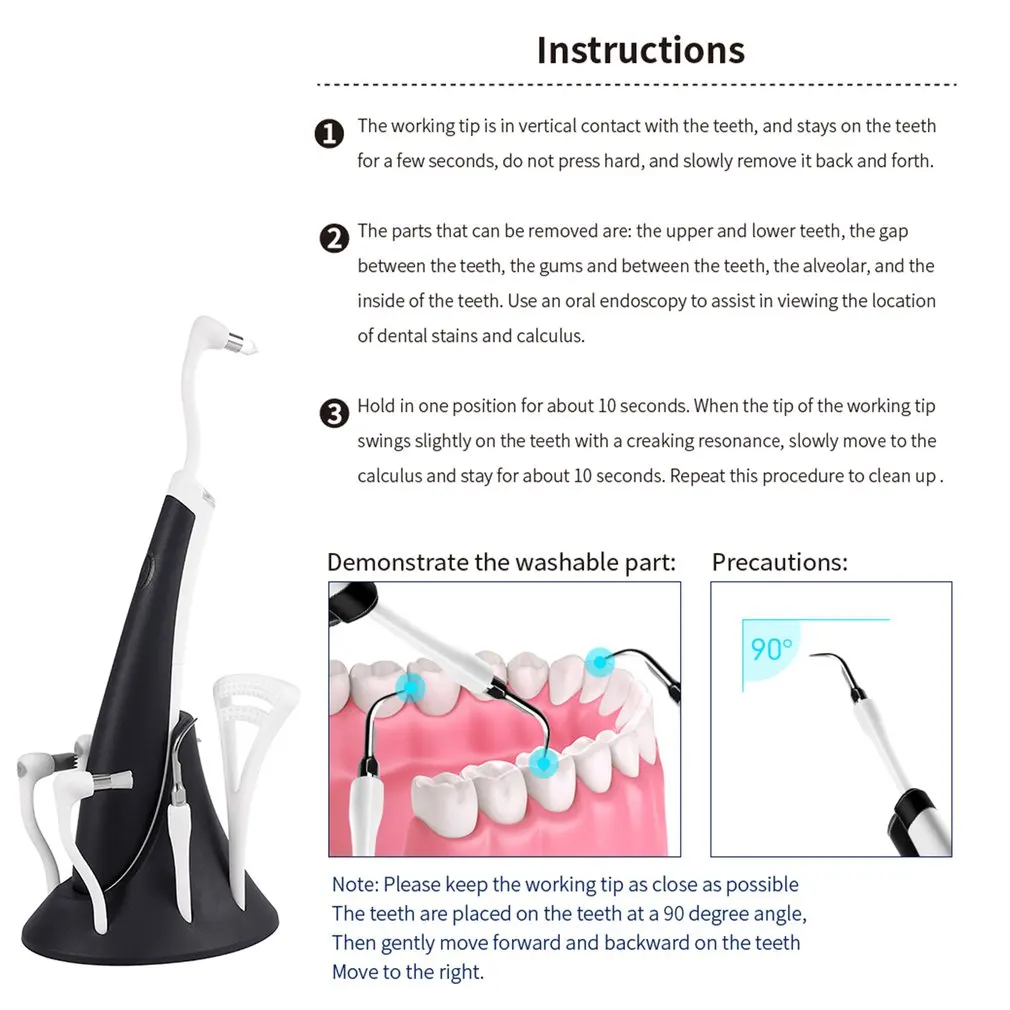 Instructions

1 The working tip is in vertical contact with the teeth, and stays on the teeth for a few seconds, do not press hard, and slowly remove it back and forth.

2 The parts that can be removed are: the upper and lower teeth, the gap between the teeth, the gums and between the teeth, the alveolar, and the inside of the teeth. Use an oral endoscopy to assist in viewing the location of dental stains and calculus.

3 Hold in one position for about 10 seconds. When the tip of the working tip swings slightly on the teeth with a creaking resonance, slowly move to the calculus and stay for about 10 seconds. Repeat this procedure to clean up .

Demonstrate the washable part:

Precautions:

90°

Note: Please keep the working tip as close as possible
The teeth are placed on the teeth at a 90 degree angle,
Then gently move forward and backward on the teeth
Move to the right.