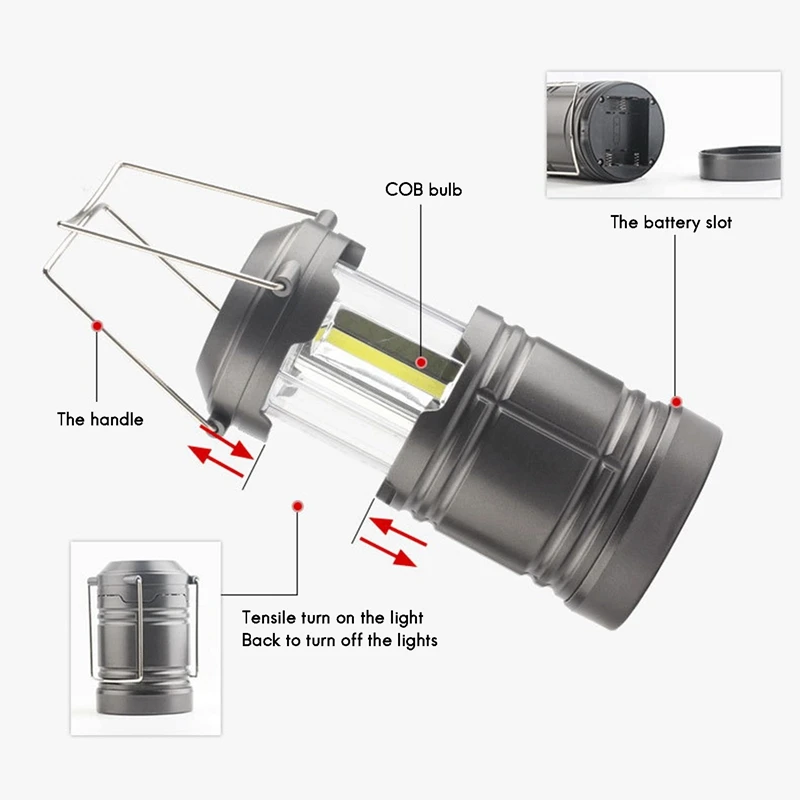 COB bulb

The battery slot

The handle

Tensile turn on the light
Back to turn off the lights