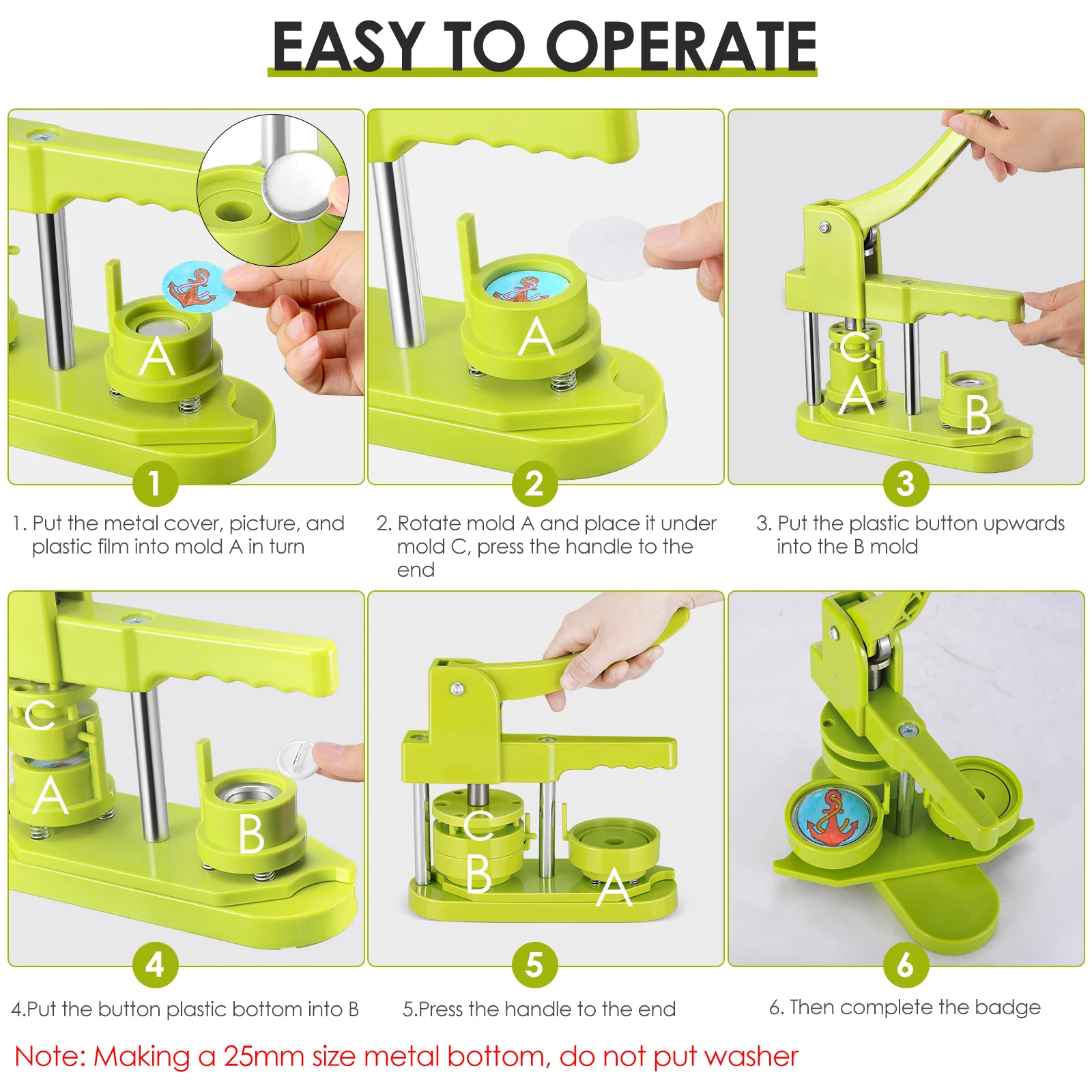 EASY TO OPERATE

A

1

1. Put the metal cover, picture, and plastic film into mold A in turn

A

2

2. Rotate mold A and place it under mold C, press the handle to the end

C
A
B

3

3. Put the plastic button upwards into the B mold

C
A
B

4

4.Put the button plastic bottom into B

C
B
A

5

5.Press the handle to the end

6

6. Then complete the badge

Note: Making a 25mm size metal bottom, do not put washer