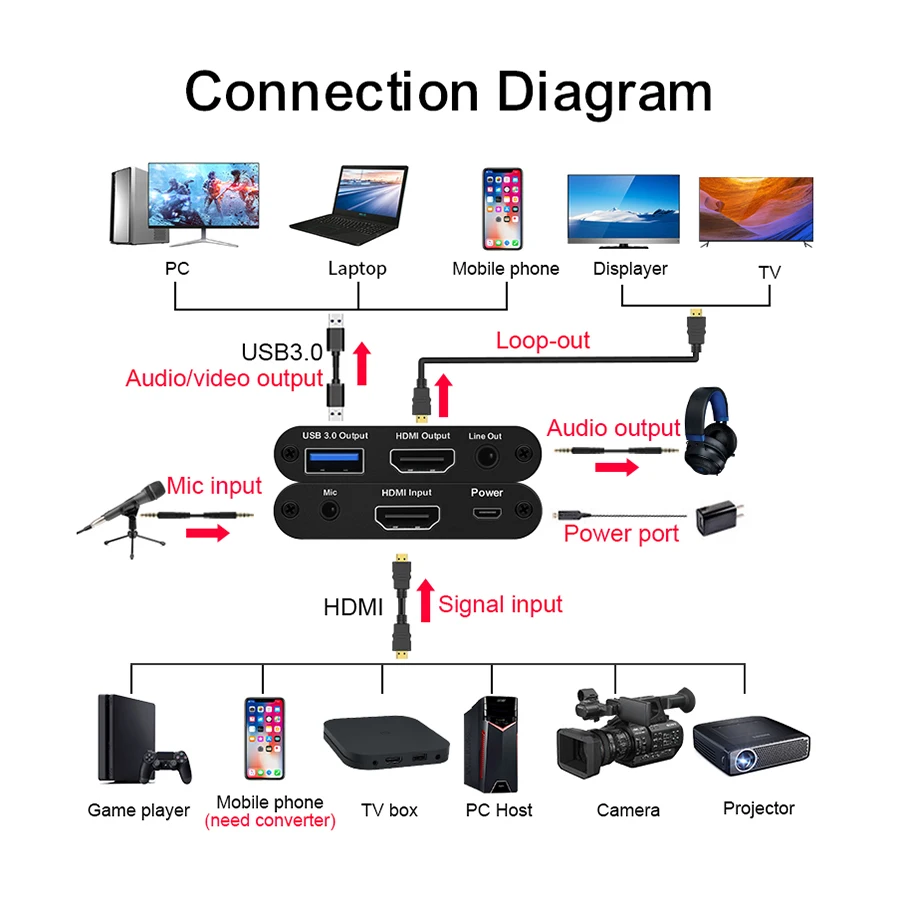 Connection Diagram

PC

Laptop

Mobile phone

Displayer

TV

USB3.0

Audio/video output

Loop-out

USB 3.0 Output

HDMI Output

Line Out

Audio output

Mic input

Mic

HDMI Input

Power

Power port

HDMI

Signal input

Game player

Mobile phone (need converter)

TV box

PC Host

Camera

Projector