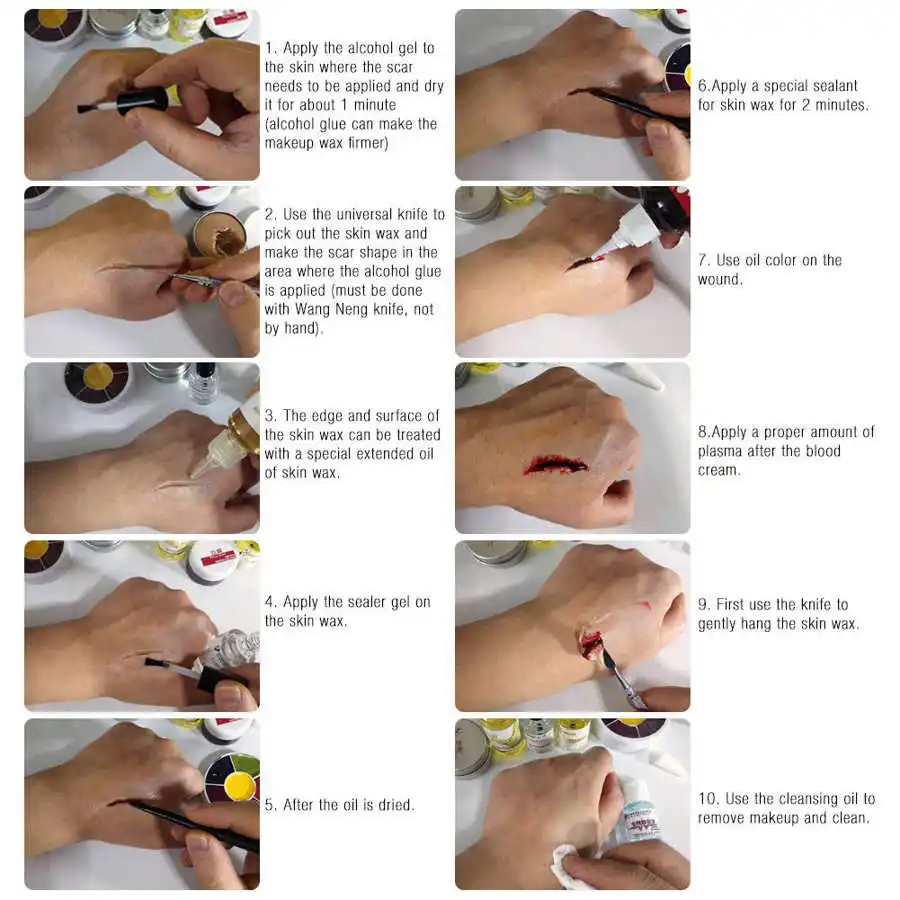 1. Apply the alcohol gel to the skin where the scar needs to be applied and dry it for about 1 minute (alcohol glue can make the makeup wax firmer)

2. Use the universal knife to pick out the skin wax and make the scar shape in the area where the alcohol glue is applied (must be done with Wang Neng knife, not by hand).

3. The edge and surface of the skin wax can be treated with a special extended oil of skin wax.

4. Apply the sealer gel on the skin wax.

5. After the oil is dried.

6.Apply a special sealant for skin wax for 2 minutes.

7. Use oil color on the wound.

8.Apply a proper amount of plasma after the blood cream.

9. First use the knife to gently hang the skin wax.

10. Use the cleansing oil to remove makeup and clean.