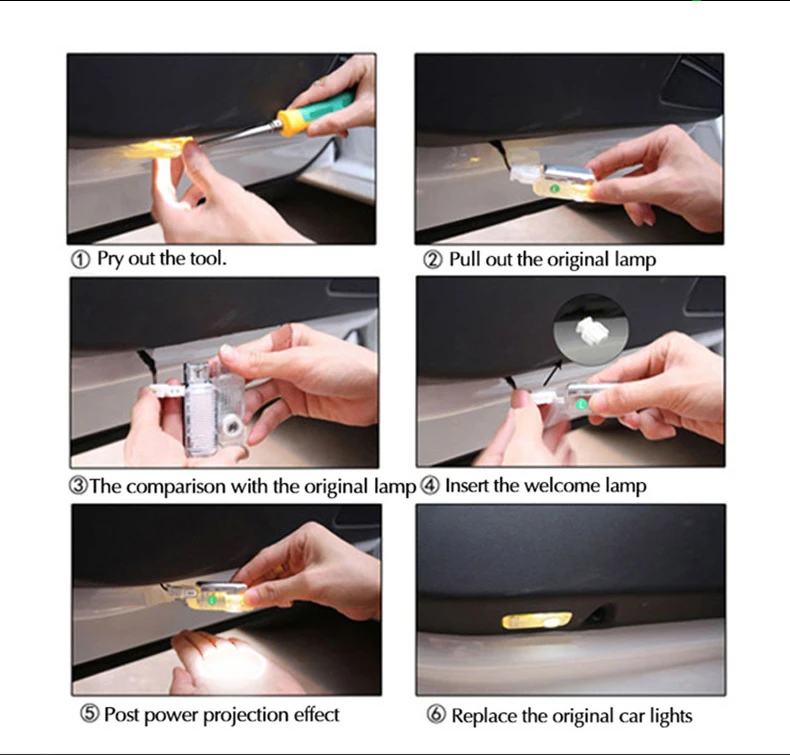 ① Pry out the tool.

② Pull out the original lamp

③The comparison with the original lamp

④ Insert the welcome lamp

⑤ Post power projection effect

⑥ Replace the original car lights