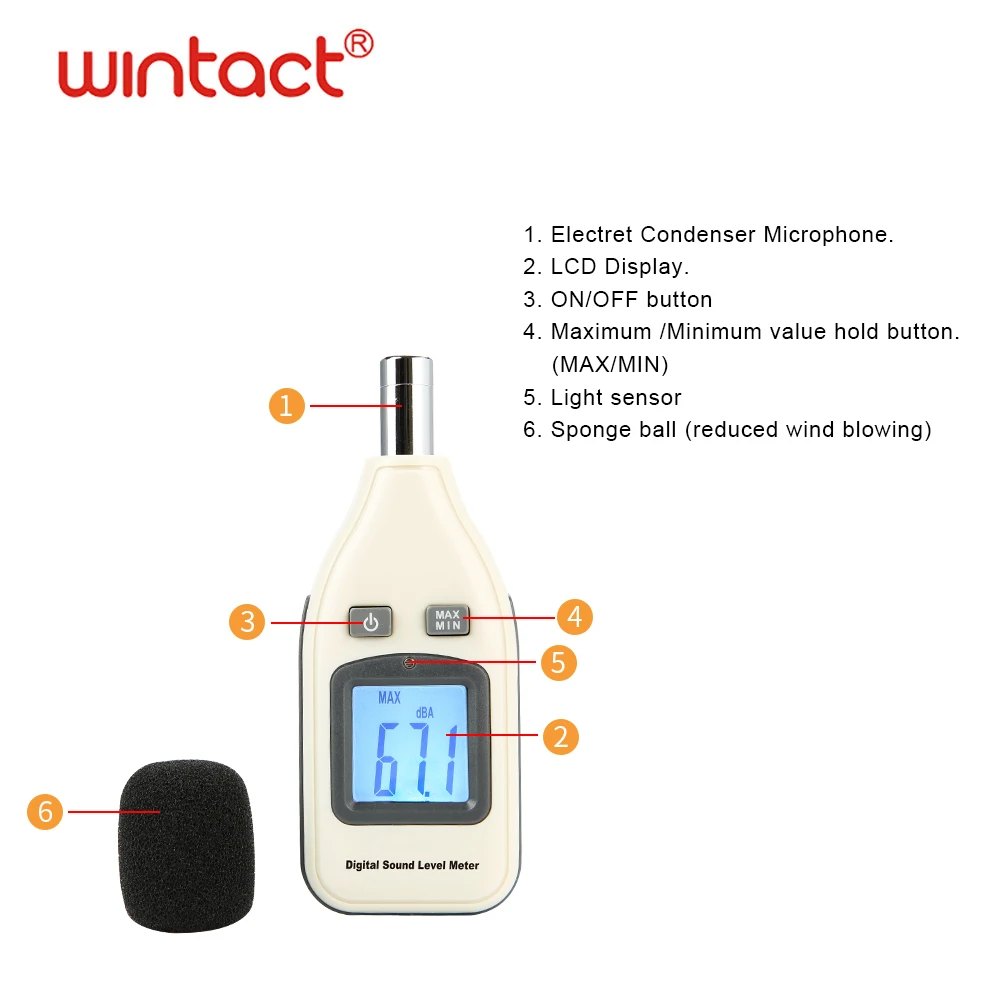 wintact®

1. Electret Condenser Microphone.
2. LCD Display.
3. ON/OFF button
4. Maximum /Minimum value hold button. (MAX/MIN)
5. Light sensor
6. Sponge ball (reduced wind blowing)

1

3

MAX MIN

4

5

MAX

dBA

67.1

2

6

Digital Sound Level Meter