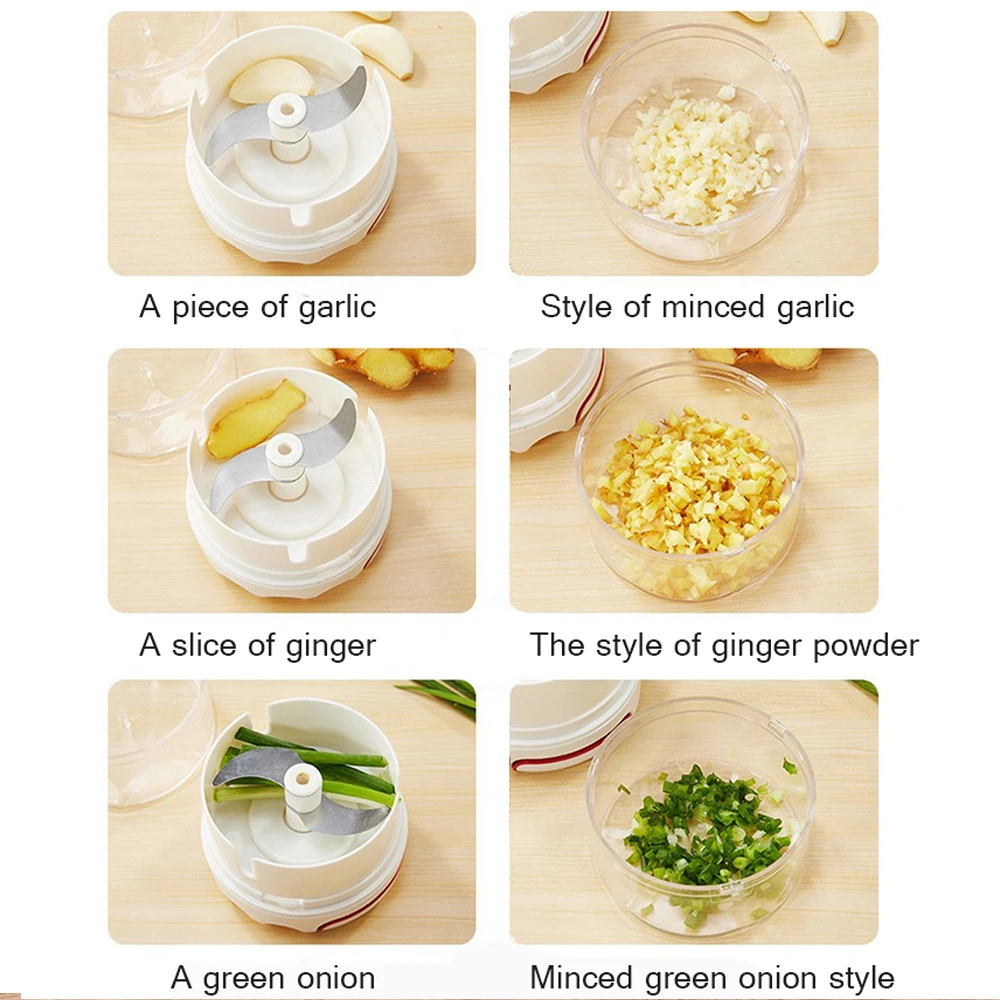 A piece of garlic

Style of minced garlic

A slice of ginger

The style of ginger powder

A green onion

Minced green onion style