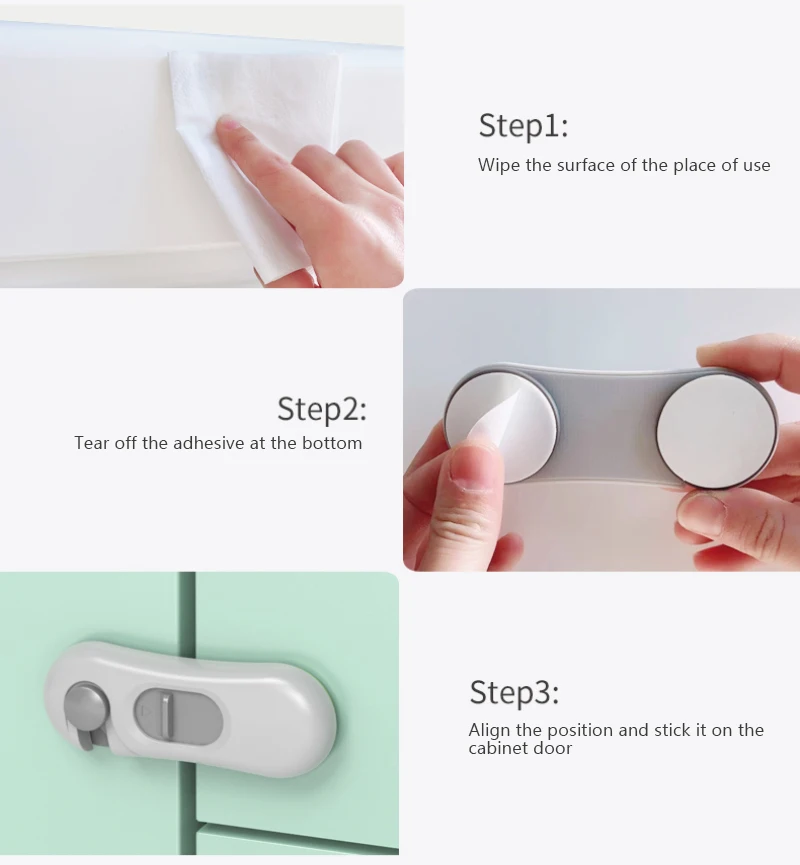 Step1:
Wipe the surface of the place of use

Step2:
Tear off the adhesive at the bottom

Step3:
Align the position and stick it on the cabinet door