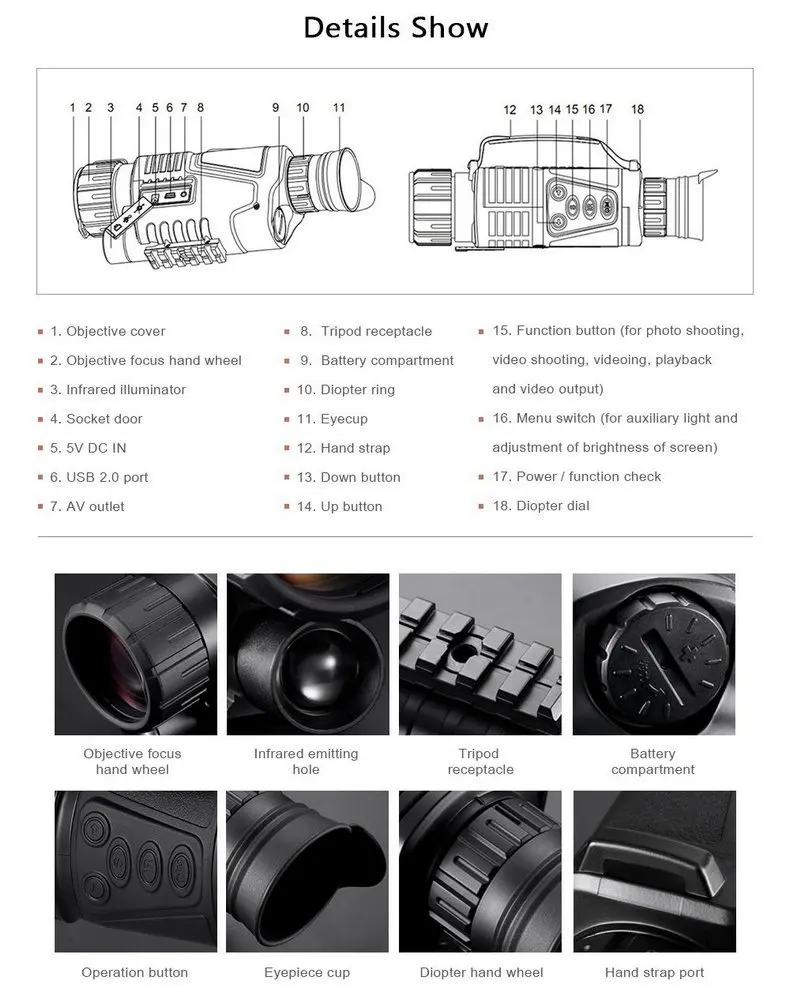 Details Show

1 2 3 4 5 6 7 8 9 10 11

12 13 14 15 16 17 18

1. Objective cover
2. Objective focus hand wheel
3. Infrared illuminator
4. Socket door
5. 5V DC IN
6. USB 2.0 port
7. AV outlet

8. Tripod receptacle
9. Battery compartment
10. Diopter ring
11. Eyecup
12. Hand strap
13. Down button
14. Up button

15. Function button (for photo shooting, video shooting, videoing, playback and video output)
16. Menu switch (for auxiliary light and adjustment of brightness of screen)
17. Power / function check
18. Diopter dial

Objective focus hand wheel

Infrared emitting hole

Tripod receptacle

Battery compartment

Operation button

Eyepiece cup

Diopter hand wheel

Hand strap port