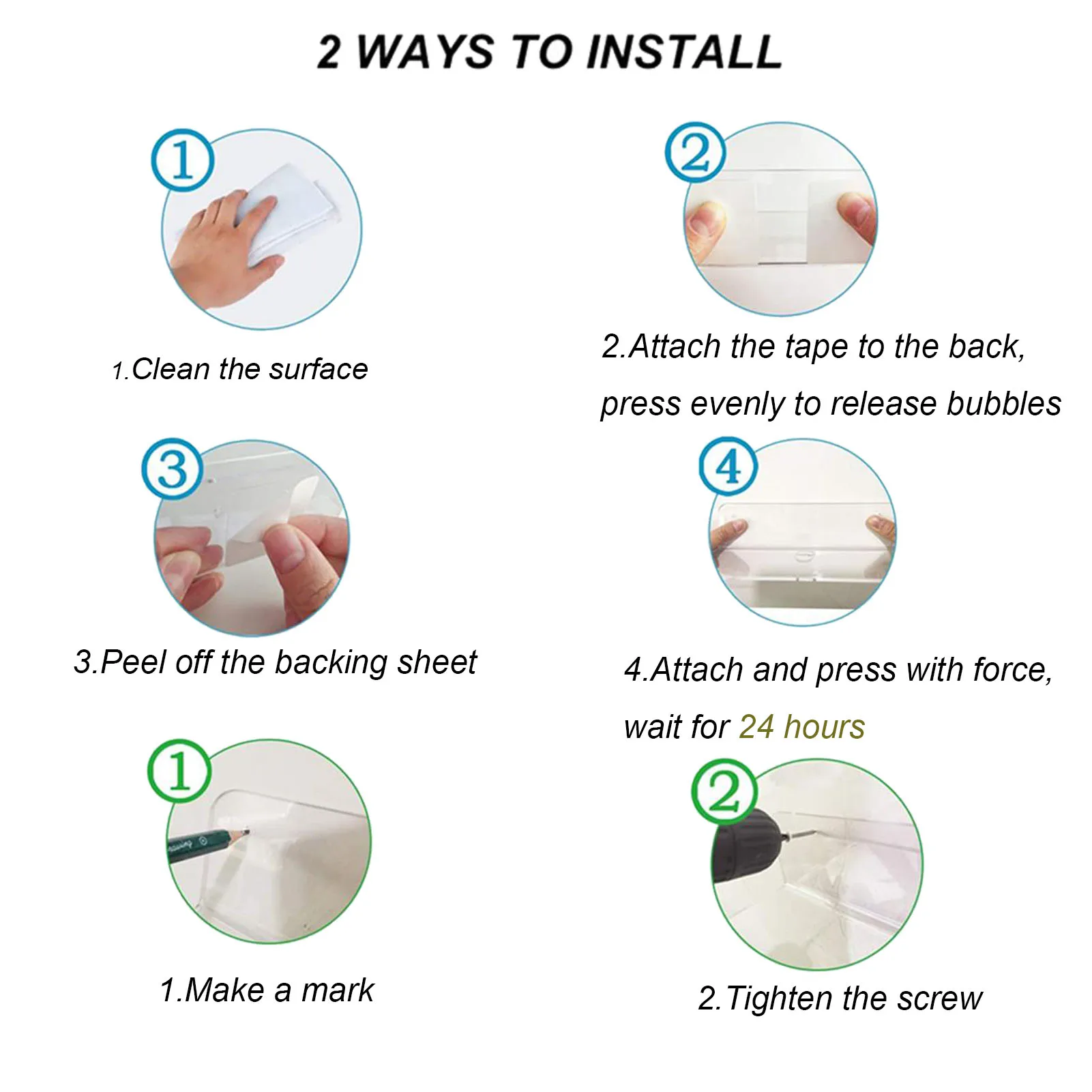 2 WAYS TO INSTALL

①

1.Clean the surface

②

2.Attach the tape to the back, press evenly to release bubbles

③

3.Peel off the backing sheet

④

4.Attach and press with force, wait for 24 hours

①

1.Make a mark

②

2.Tighten the screw