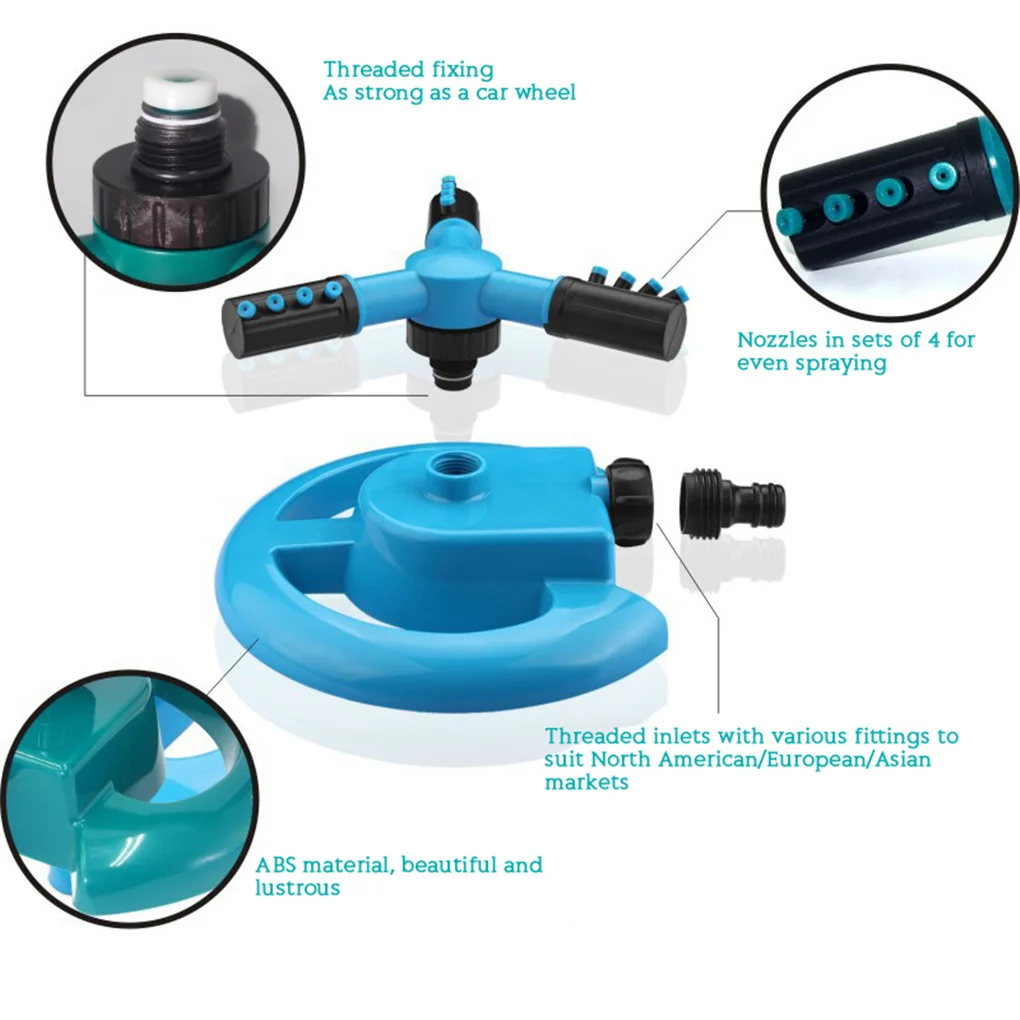 Threaded fixing
As strong as a car wheel

Nozzles in sets of 4 for even spraying

Threaded inlets with various fittings to suit North American/European/Asian markets

ABS material, beautiful and lustrous